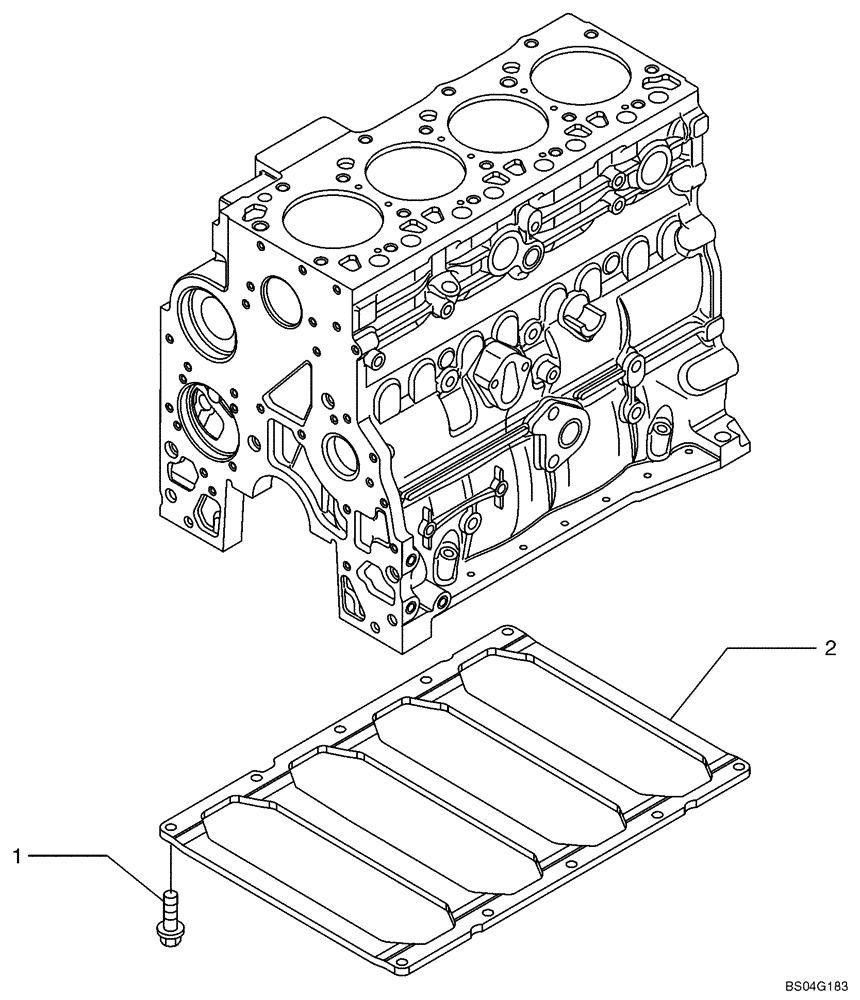 2

1

BS04G183