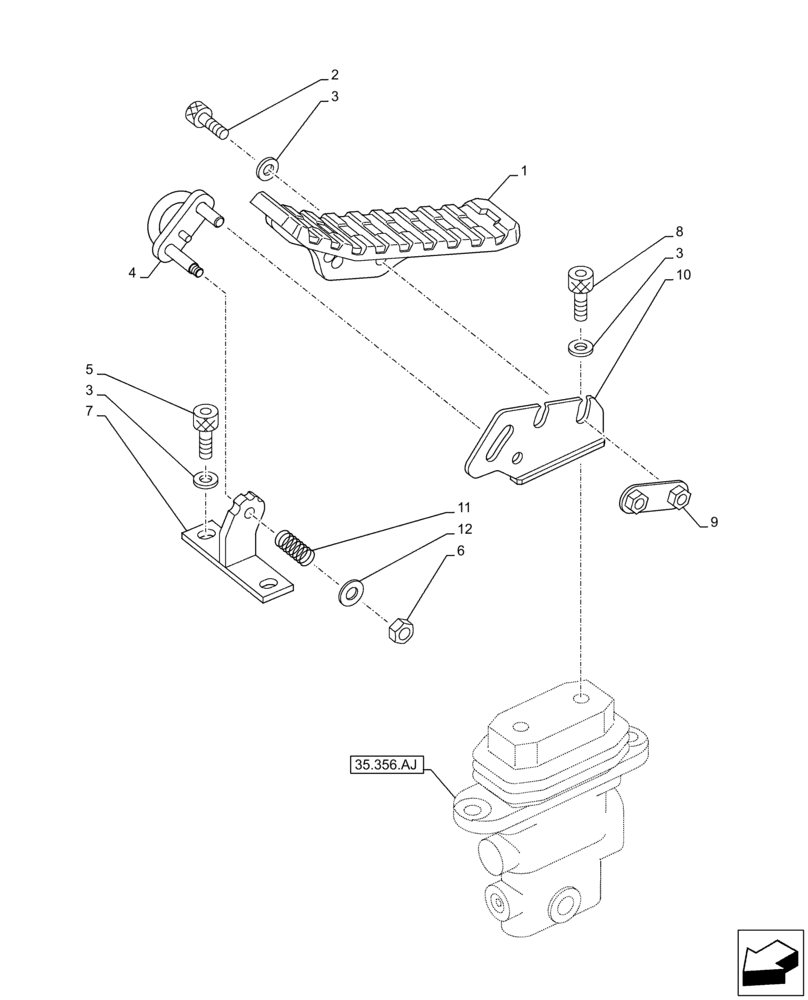 2
3
1
4
8
3
10
5
3
7
11
12
6
9
35.356.AJ