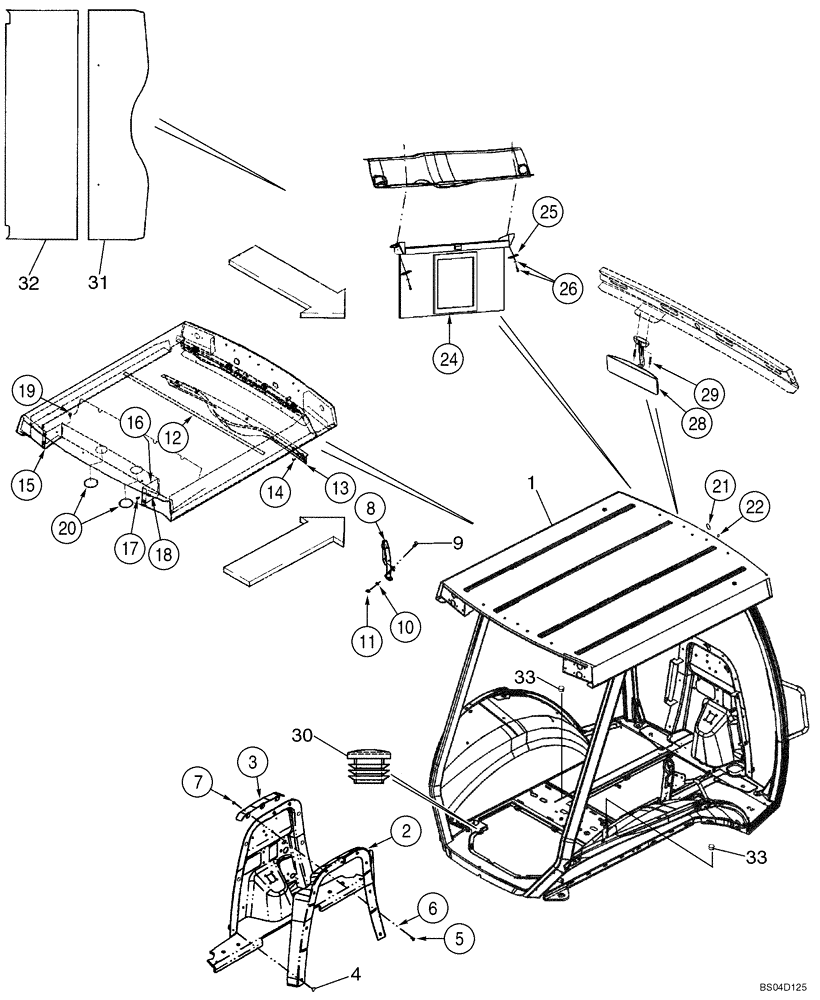 32
31
25
26
24
29
28
19
16
12
15
14
13
20
17
18
8
9
11
10
1
21
22
33
30
3
7
2
6
5
4
33
BS04D125