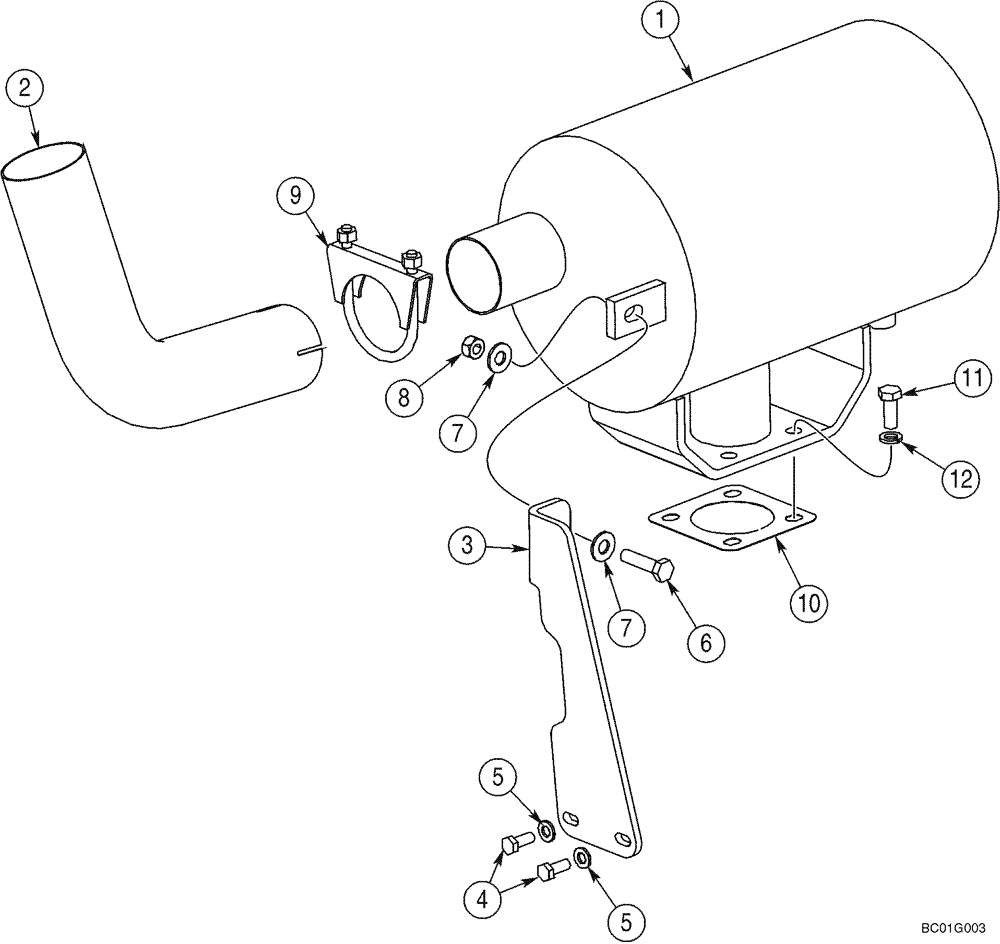 1
2
9
8
7
11
12
3
7
6
10
5
4
5
BC01G003