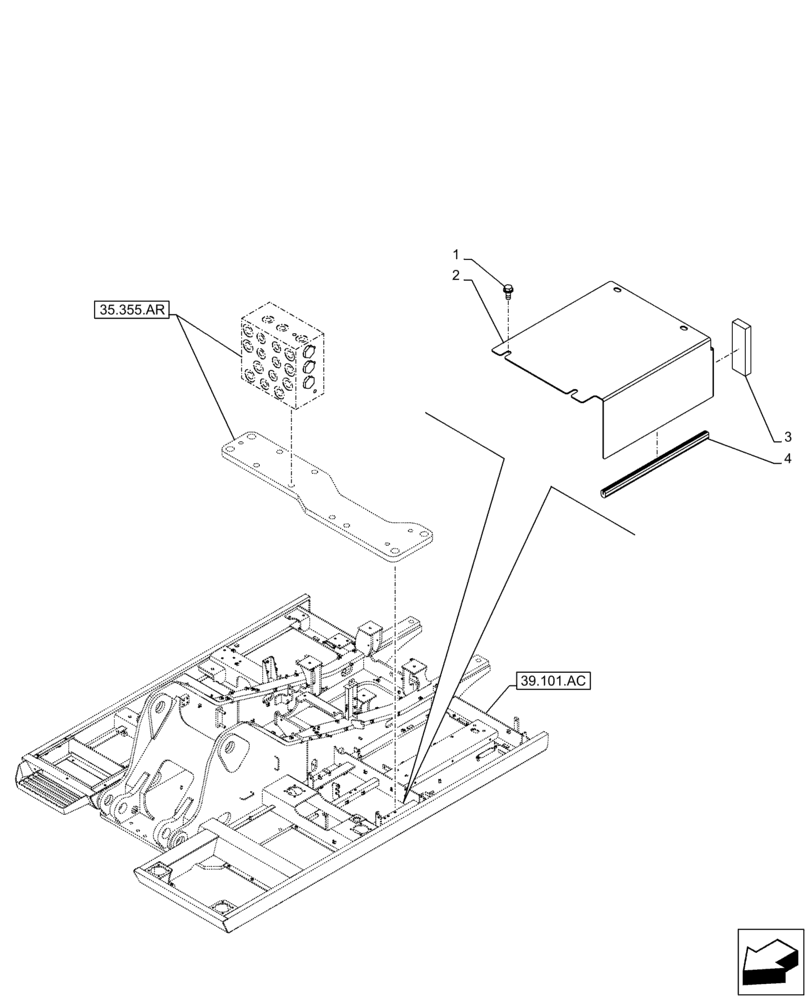 1
2
35.355.AR
3
4
39.101.AC