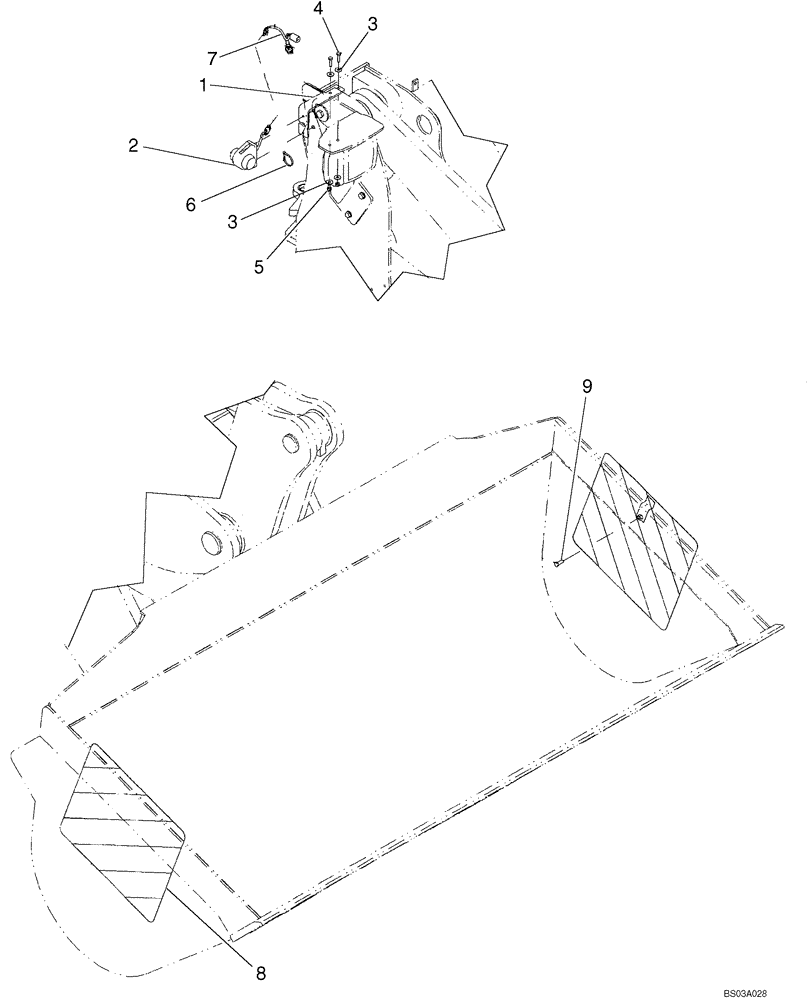 4
3
7
1
2
6
3
5
9
8
BS03A028