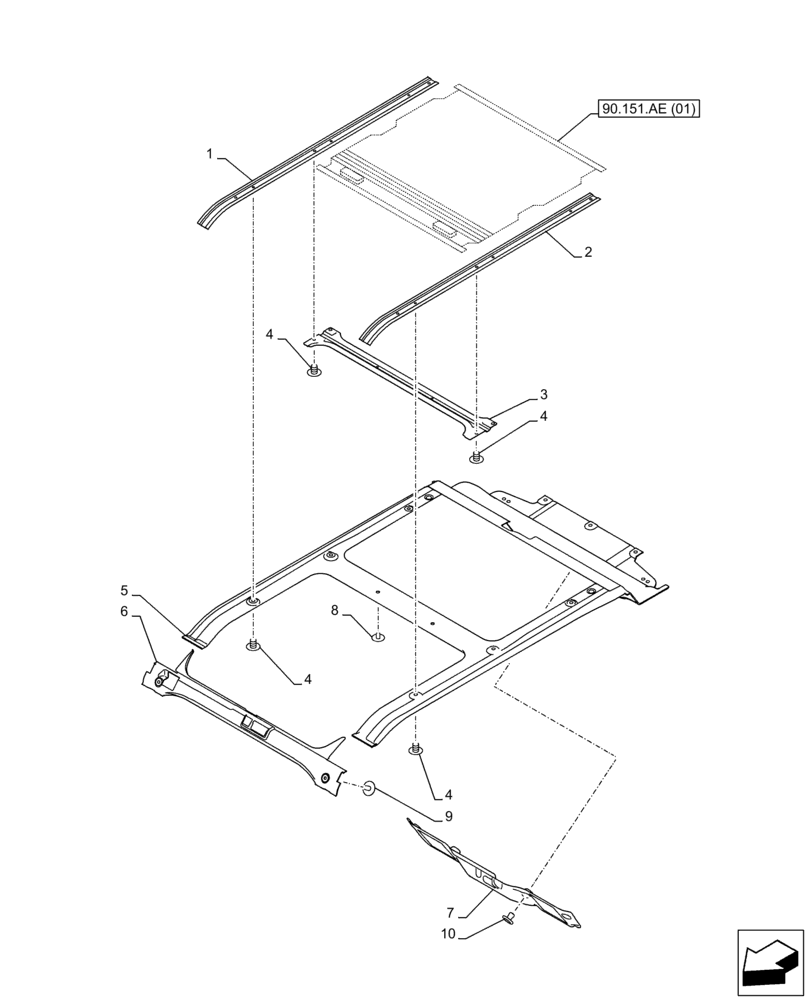 90.151.AE (01)
1
2
4
3
4
5
6
8
4
4
9
7
10