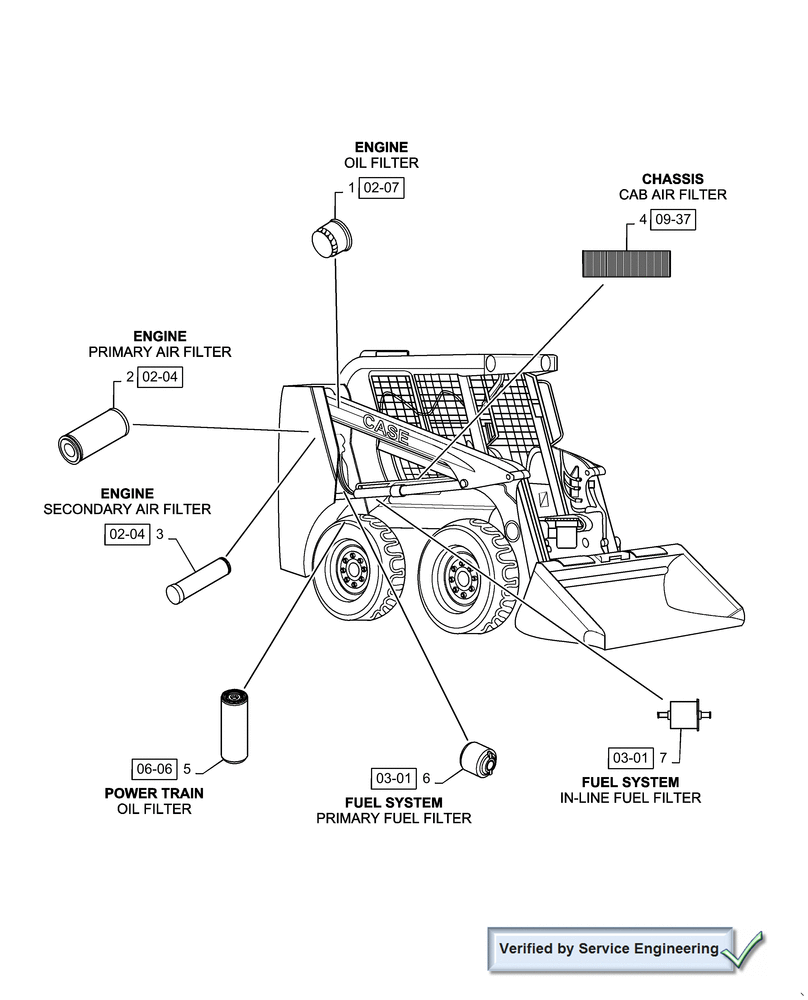 ENGINE
OIL FILTER
1 02-07

CHASSIS
CAB AIR FILTER
4 09-37

ENGINE
PRIMARY AIR FILTER
2 02-04

CASE

ENGINE
SECONDARY AIR FILTER
02-04 3

06-06 5
POWER TRAIN
OIL FILTER

03-01 6
FUEL SYSTEM
PRIMARY FUEL FILTER

03-01 7
FUEL SYSTEM
IN-LINE FUEL FILTER

Verified by Service Engineering