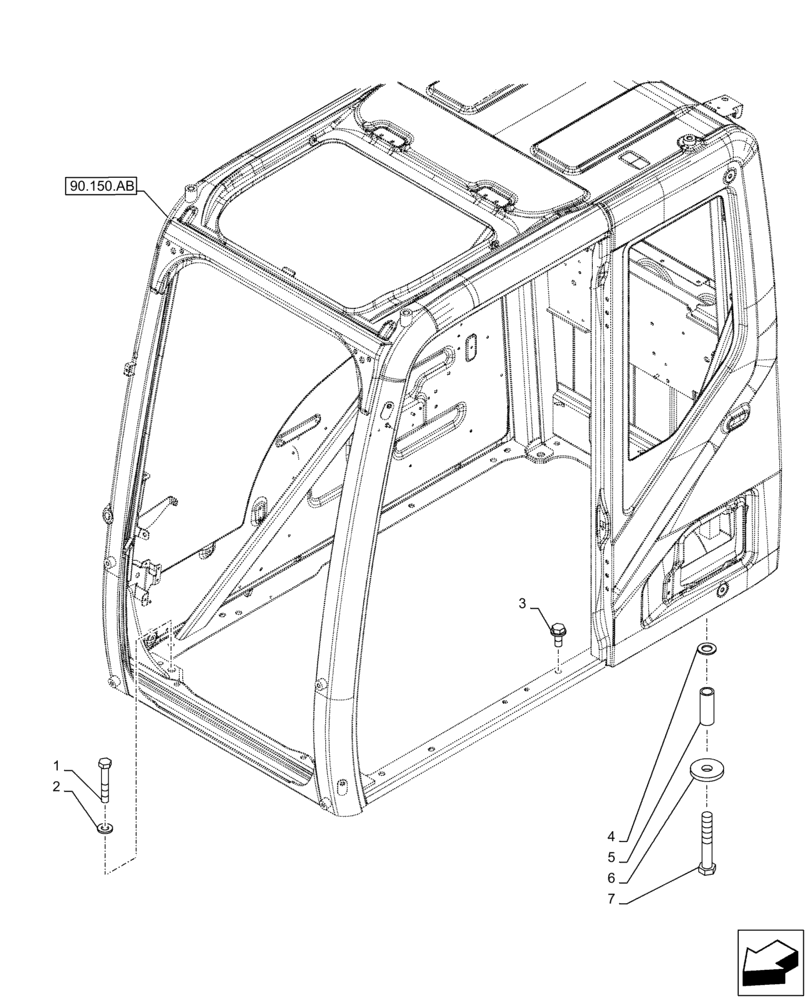 90.150.AB

3

1

2

4

5

6

7