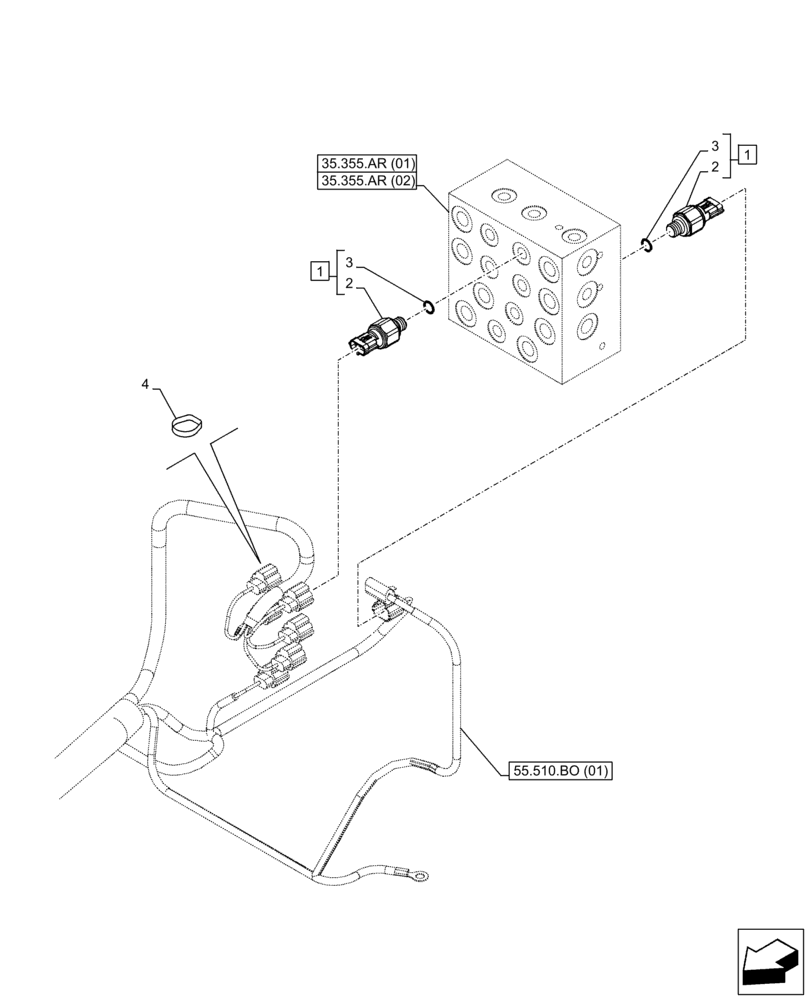 35.355.AR (01)
35.355.AR (02)

3
2
1

1
3
2

4

55.510.BO (01)