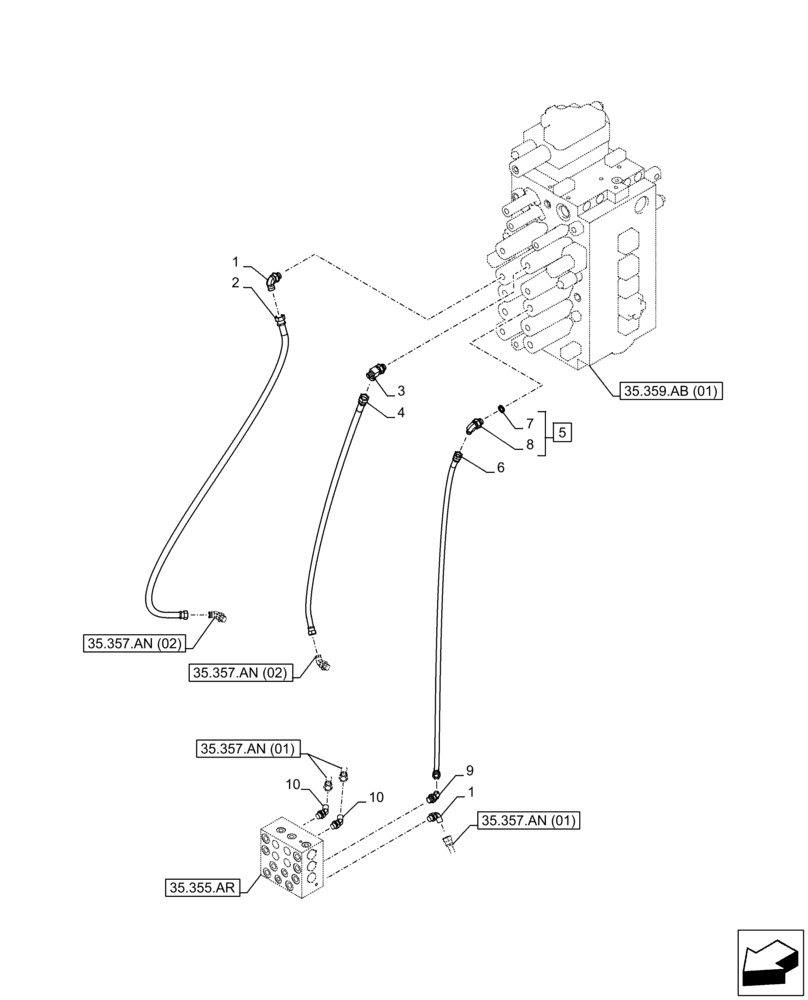 1
2
3
4
35.359.AB (01)
7
8
5
6
35.357.AN (02)
35.357.AN (02)
35.357.AN (01)
10
10
9
1
35.357.AN (01)
35.355.AR