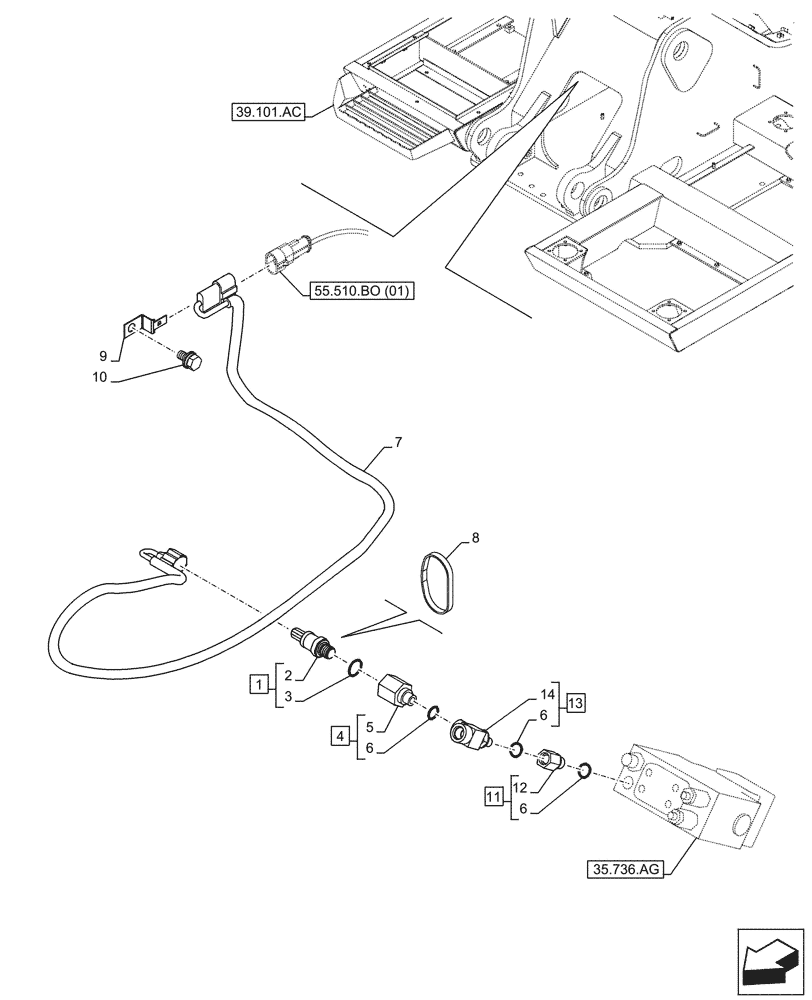 39.101.AC

55.510.BO (01)

9

10

7

8

1
2
3

4
5
6

14
6
13

11
12
6

35.736.AG