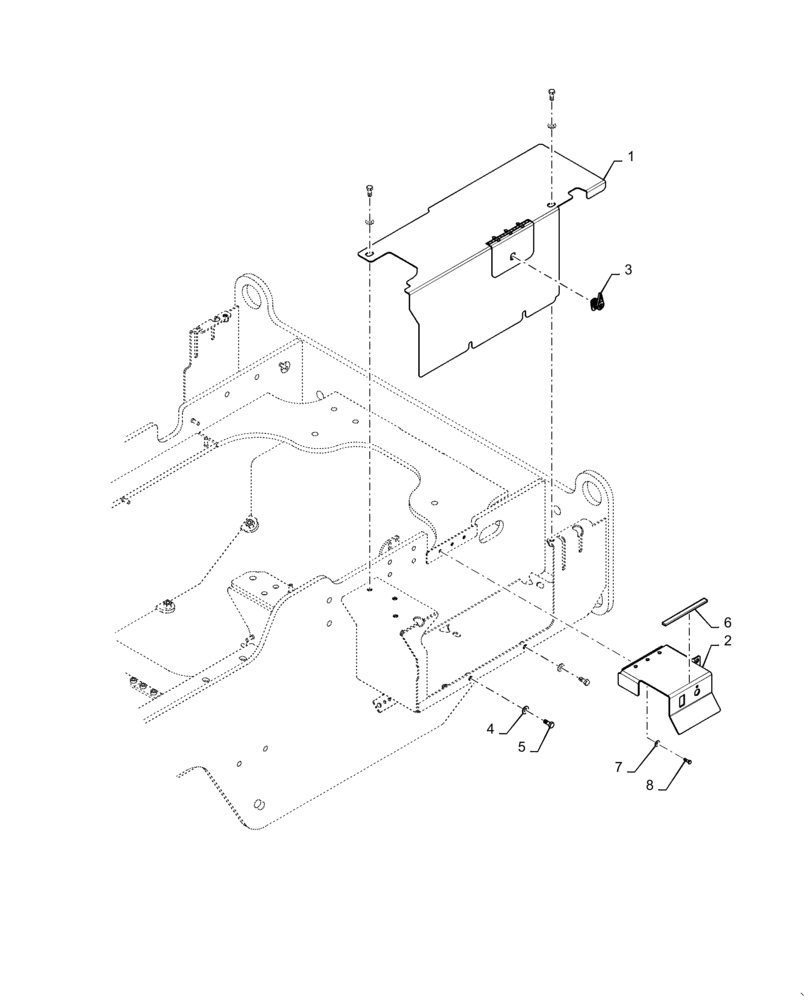 1
3
6
2
4
5
7
8