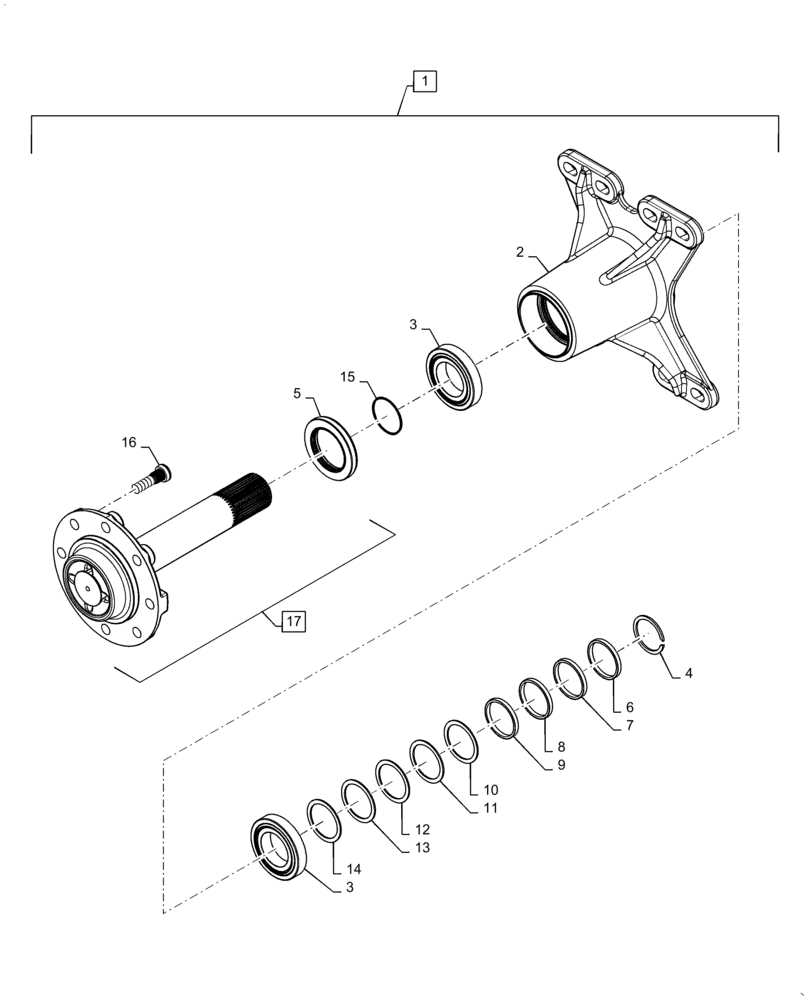 1
2
3
15
5
16
17
4
6
7
8
9
10
11
12
13
14
3