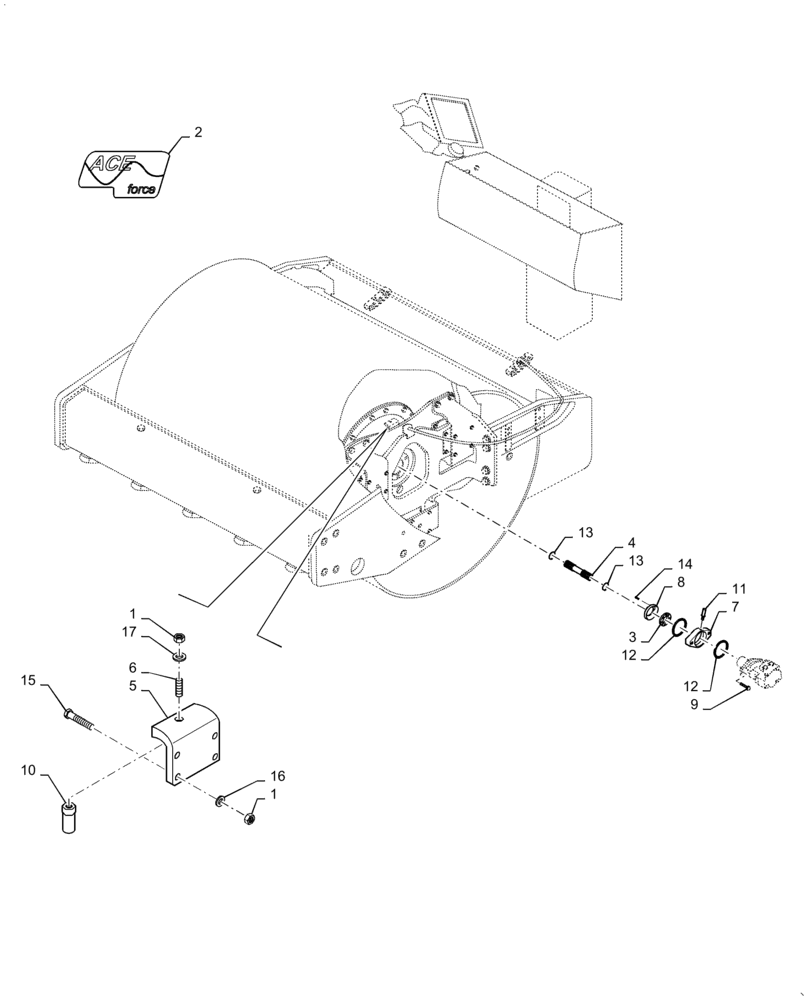 ACE
force
2
13
4
13
14
8
11
7
3
12
12
9
1
17
6
5
15
10
16
1