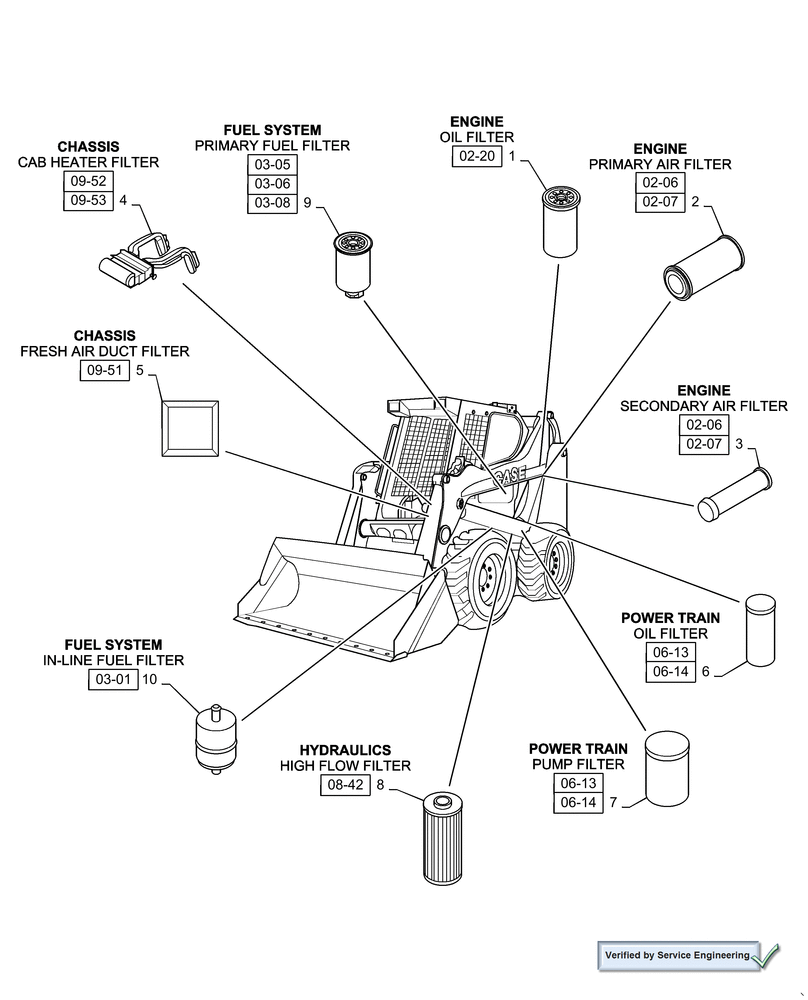 CHASSIS
CAB HEATER FILTER
09-52
09-53 4

FUEL SYSTEM
PRIMARY FUEL FILTER
03-05
03-06
03-08 9

ENGINE
OIL FILTER
02-20 1

ENGINE
PRIMARY AIR FILTER
02-06
02-07 2

CHASSIS
FRESH AIR DUCT FILTER
09-51 5

ENGINE
SECONDARY AIR FILTER
02-06
02-07 3

CASE

POWER TRAIN
OIL FILTER
06-13
06-14 6

FUEL SYSTEM
IN-LINE FUEL FILTER
03-01 10

HYDRAULICS
HIGH FLOW FILTER
08-42 8

POWER TRAIN
PUMP FILTER
06-13
06-14 7

Verified by Service Engineering