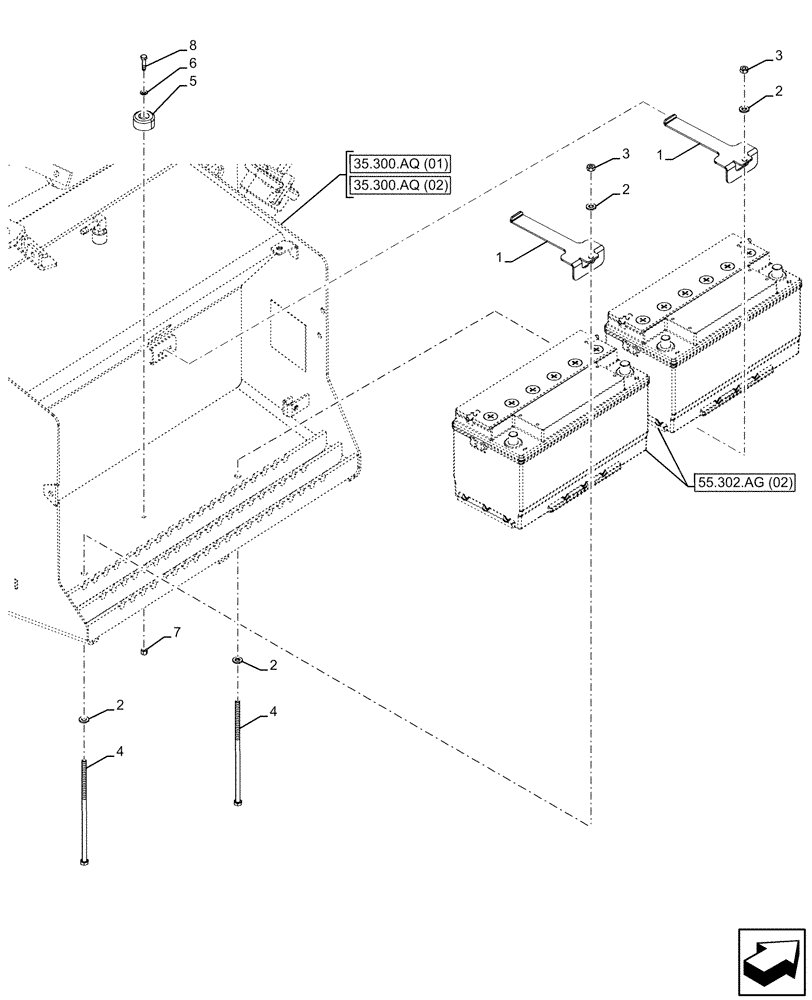 8
6
5
35.300.AQ (01)
35.300.AQ (02)
3
2
1
3
2
1
55.302.AG (02)
7
2
2
4
4