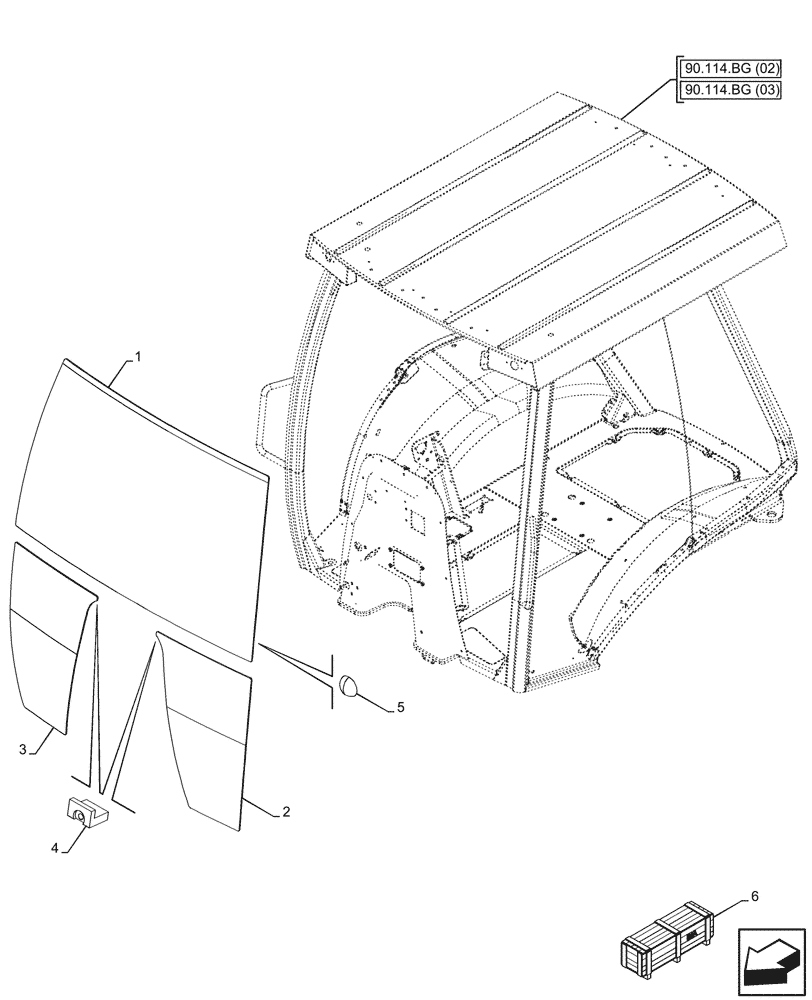 90.114.BG (02)
90.114.BG (03)

1

5

3

2

4

6