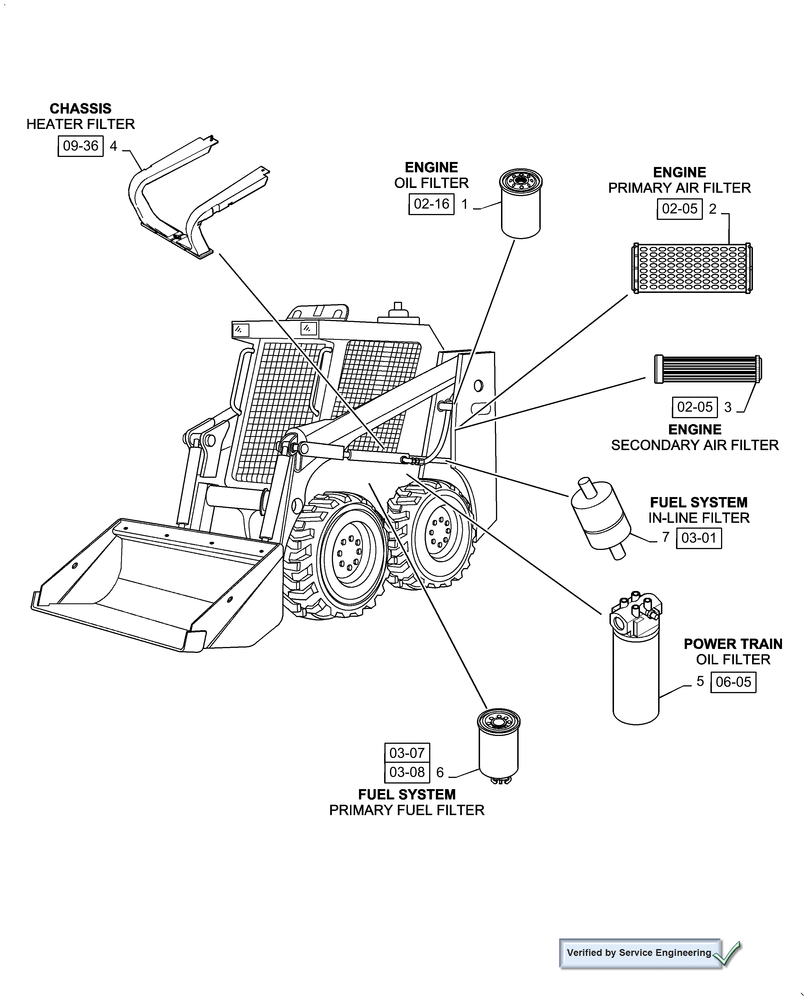 CHASSIS
HEATER FILTER
09-36 4

ENGINE
OIL FILTER
02-16 1

ENGINE
PRIMARY AIR FILTER
02-05 2

02-05 3
ENGINE
SECONDARY AIR FILTER

FUEL SYSTEM
IN-LINE FILTER
7 03-01

POWER TRAIN
OIL FILTER
5 06-05

03-07
03-08 6
FUEL SYSTEM
PRIMARY FUEL FILTER

Verified by Service Engineering