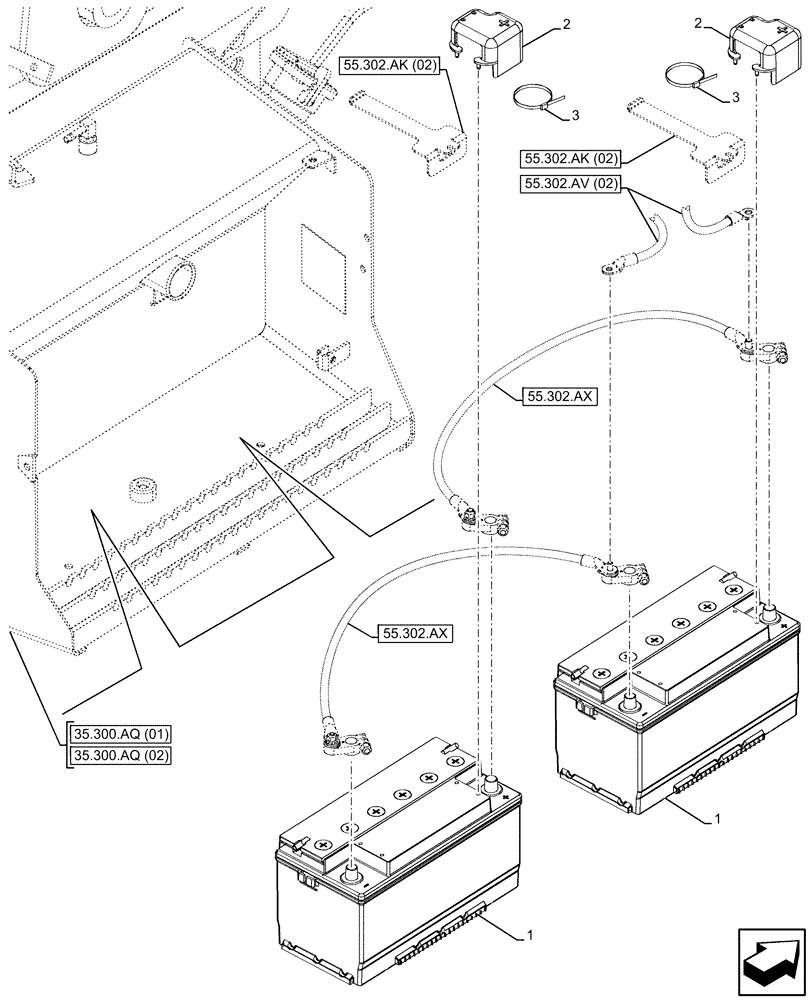 55.302.AK (02)
2
3
2
3
55.302.AK (02)
55.302.AV (02)
55.302.AX
55.302.AX
35.300.AQ (01)
35.300.AQ (02)
1
1