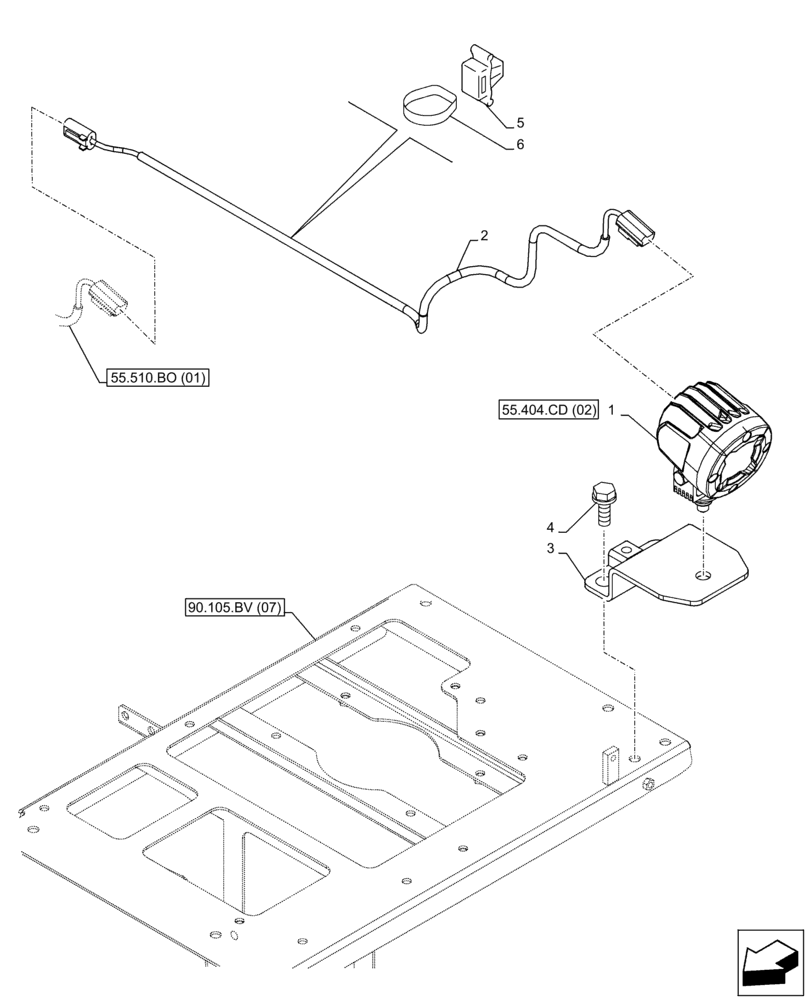 5
6
2
55.510.BO (01)
55.404.CD (02)
1
4
3
90.105.BV (07)