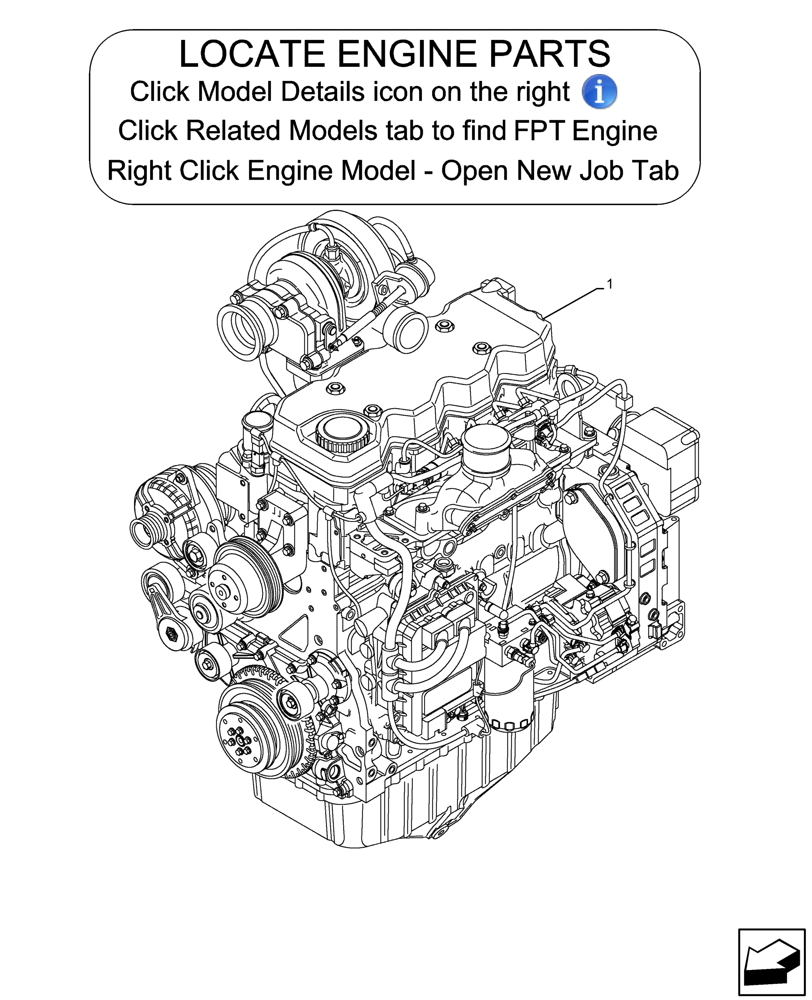 LOCATE ENGINE PARTS
Click Model Details icon on the right
Click Related Models tab to find FPT Engine
Right Click Engine Model - Open New Job Tab

1