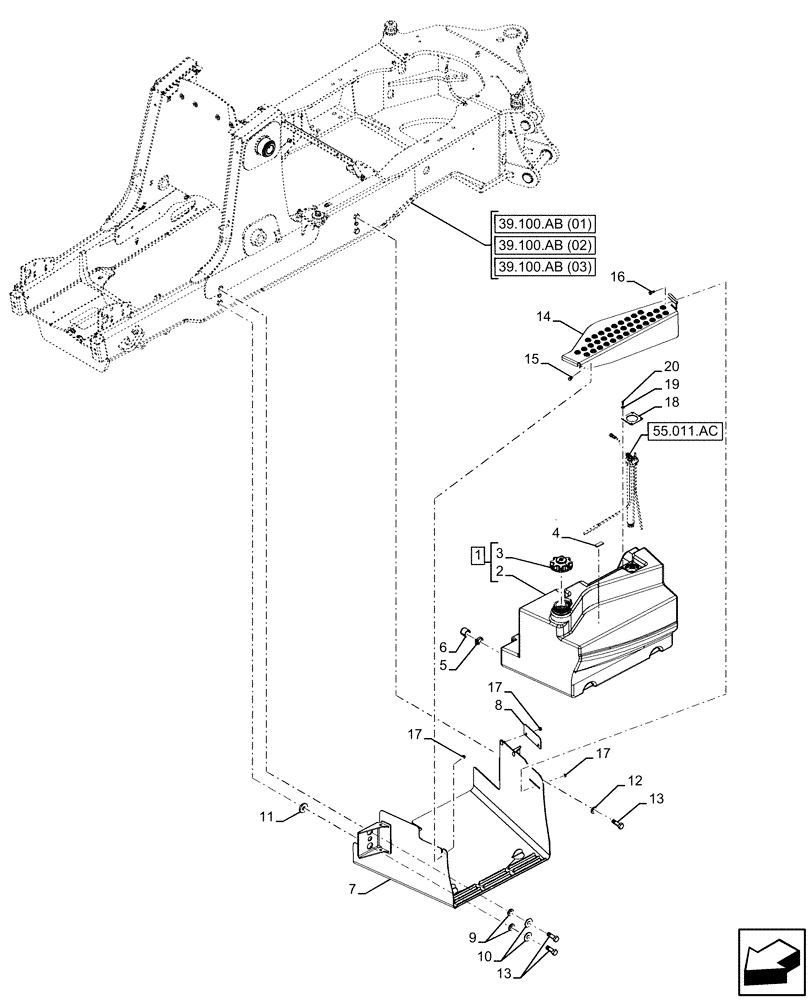 39.100.AB (01)
39.100.AB (02)
39.100.AB (03)
16
14
15
20
19
18
55.011.AC
4
1
3
2
6
5
17
8
17
17
12
13
11
7
9
10
13