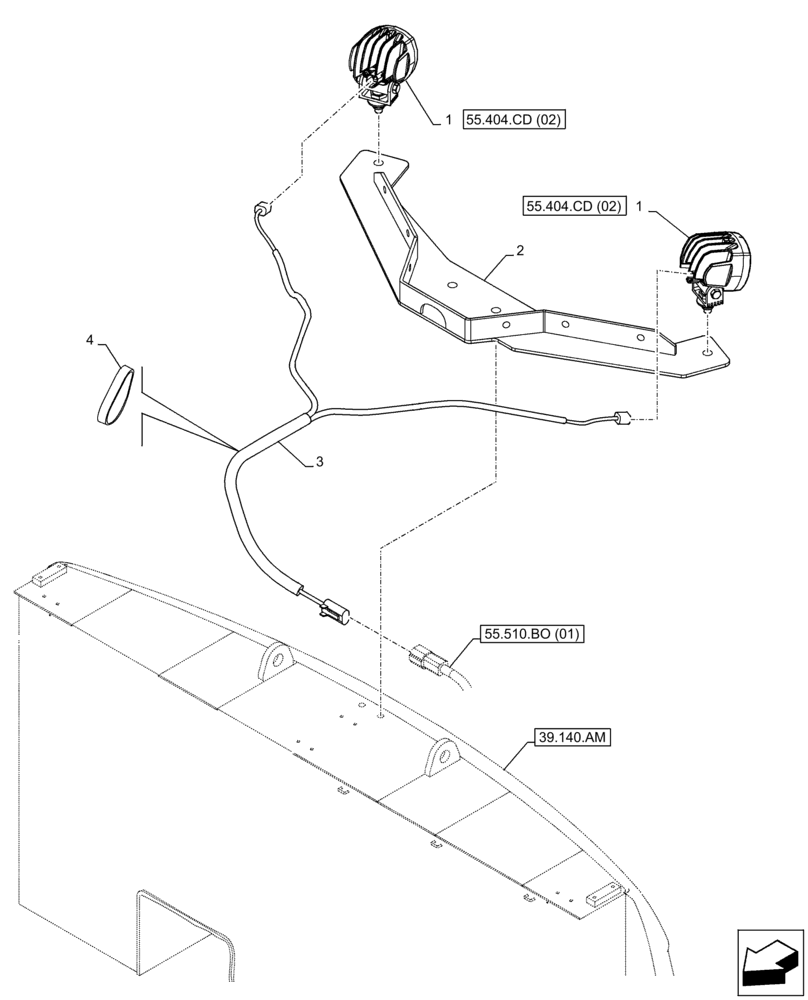 1 55.404.CD (02)

55.404.CD (02) 1

2

4

3

55.510.BO (01)

39.140.AM