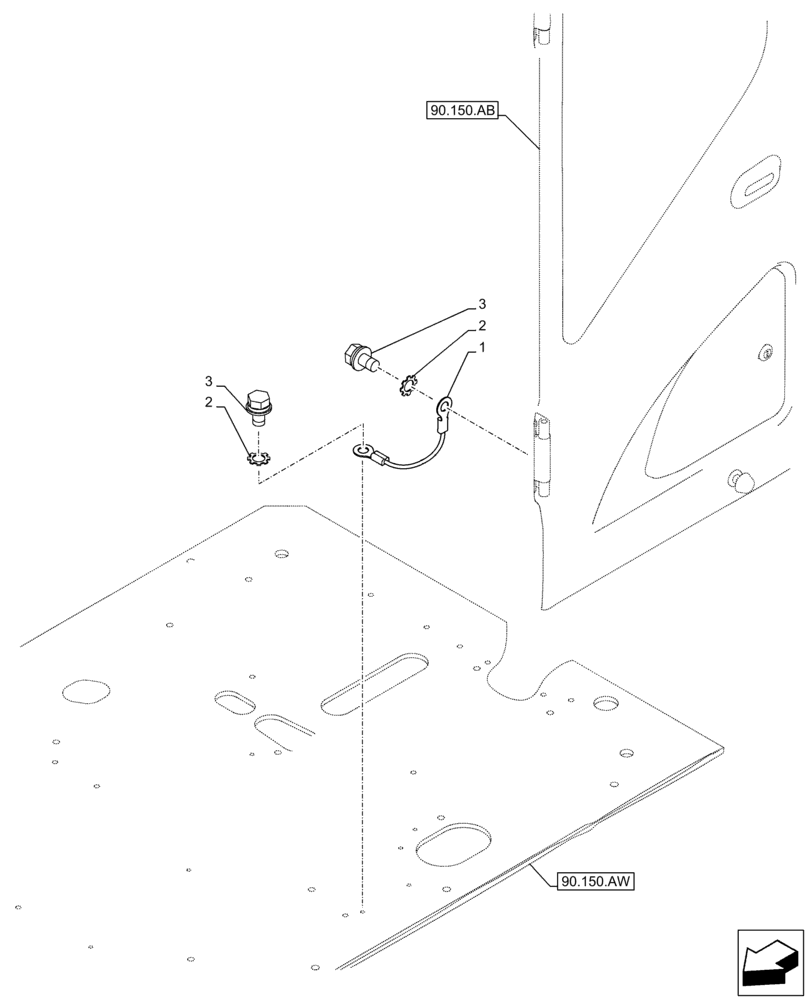 90.150.AB

3
2
1
3
2

90.150.AW