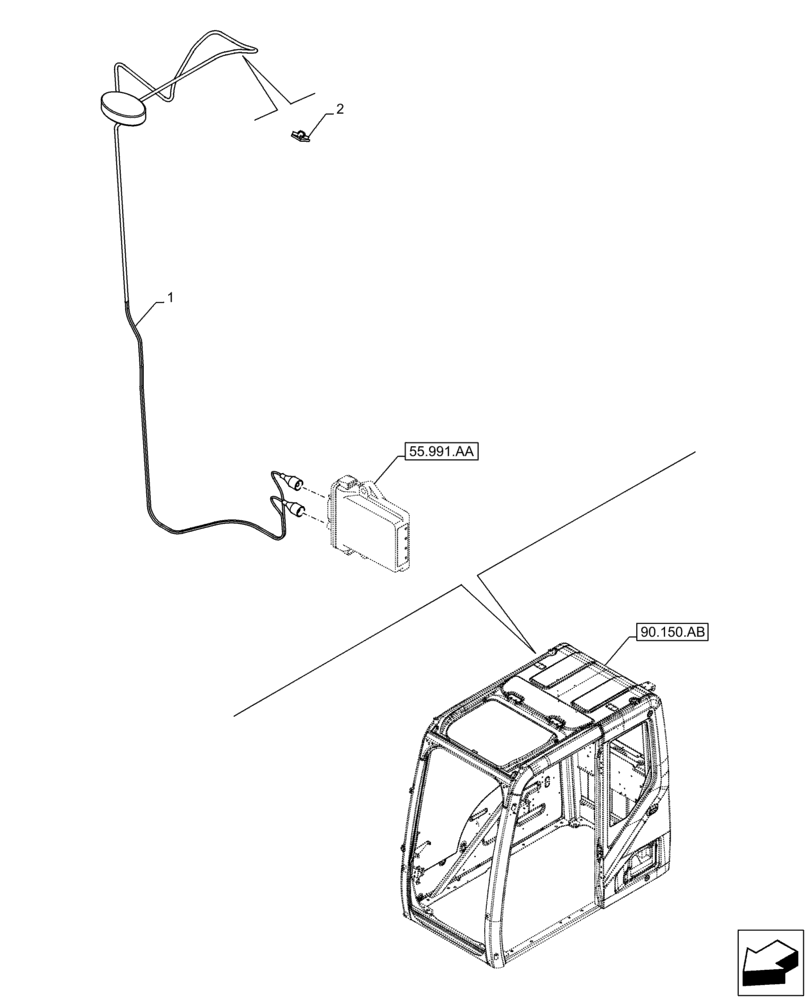 2

1

55.991.AA

90.150.AB