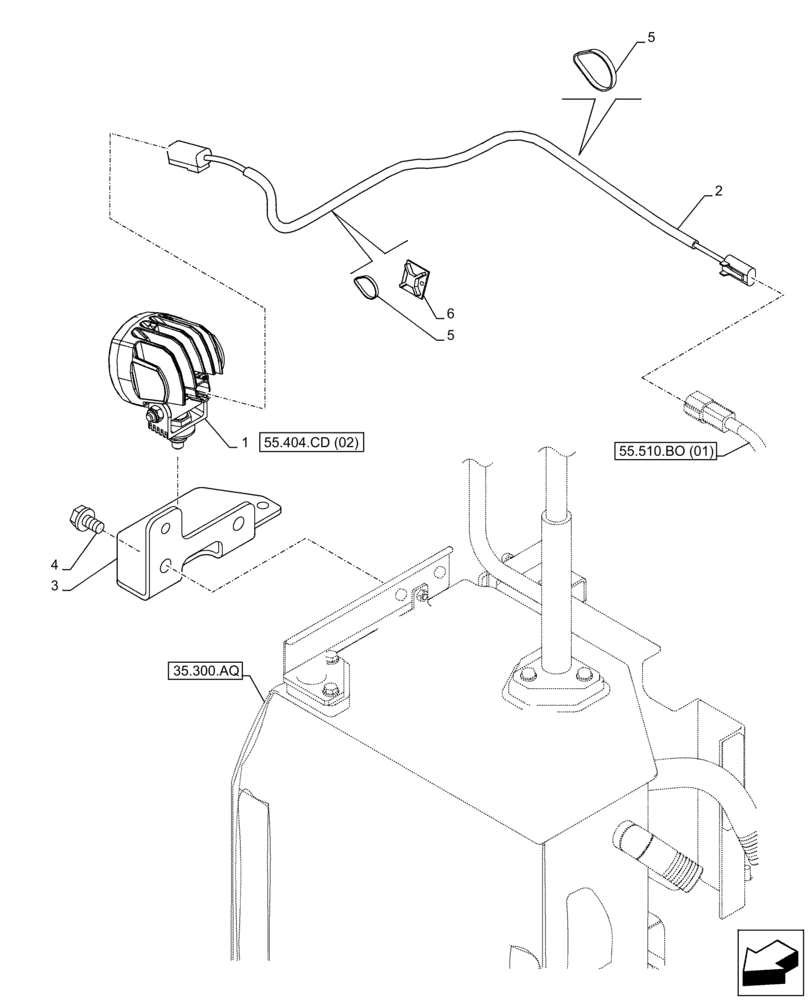 5
2
6
5
1
55.404.CD (02)
55.510.BO (01)
4
3
35.300.AQ