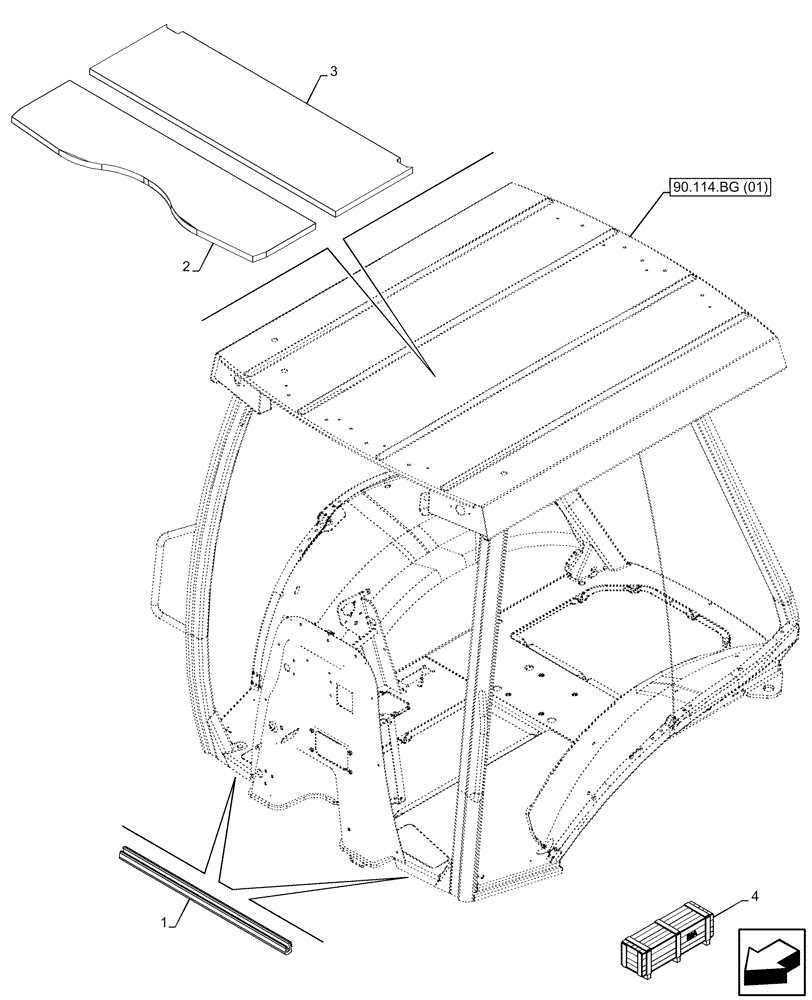 3

90.114.BG (01)

2

1

4