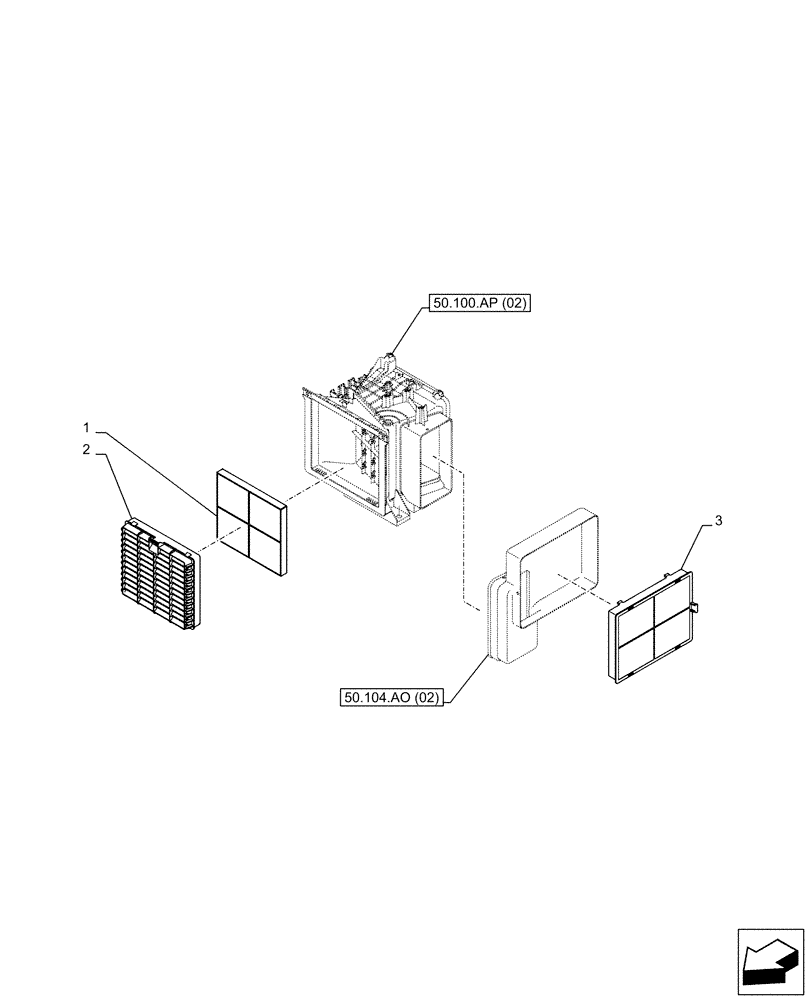 50.100.AP (02)

1

2

3

50.104.AO (02)