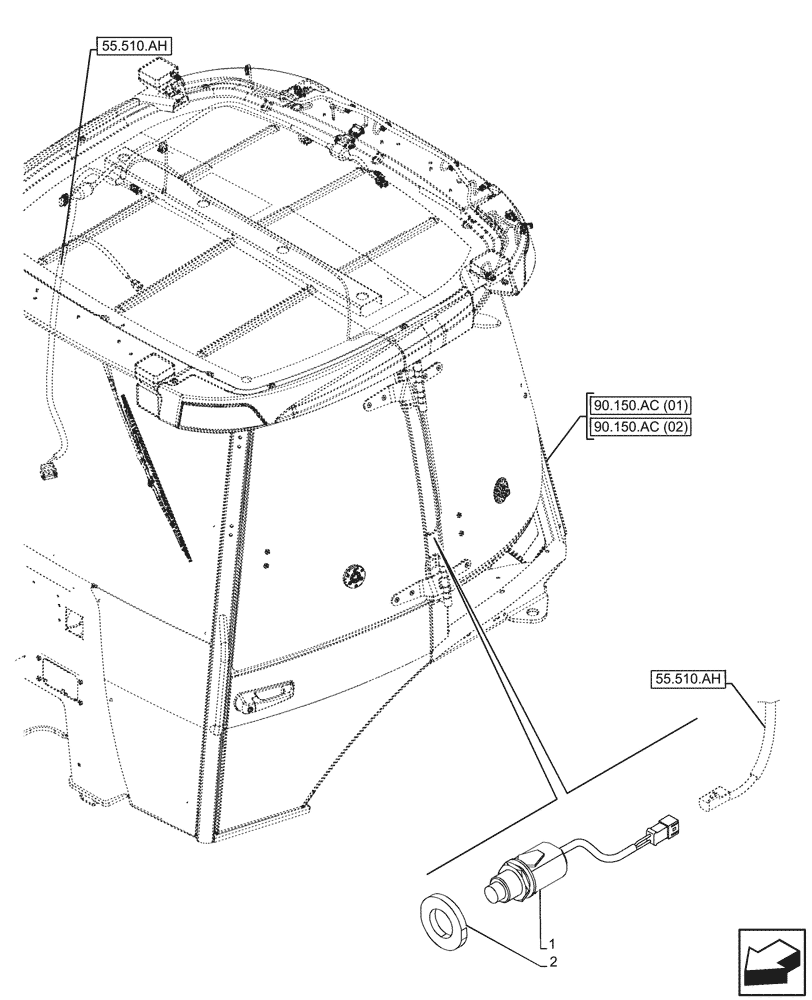 55.510.AH

90.150.AC (01)
90.150.AC (02)

55.510.AH

1
2