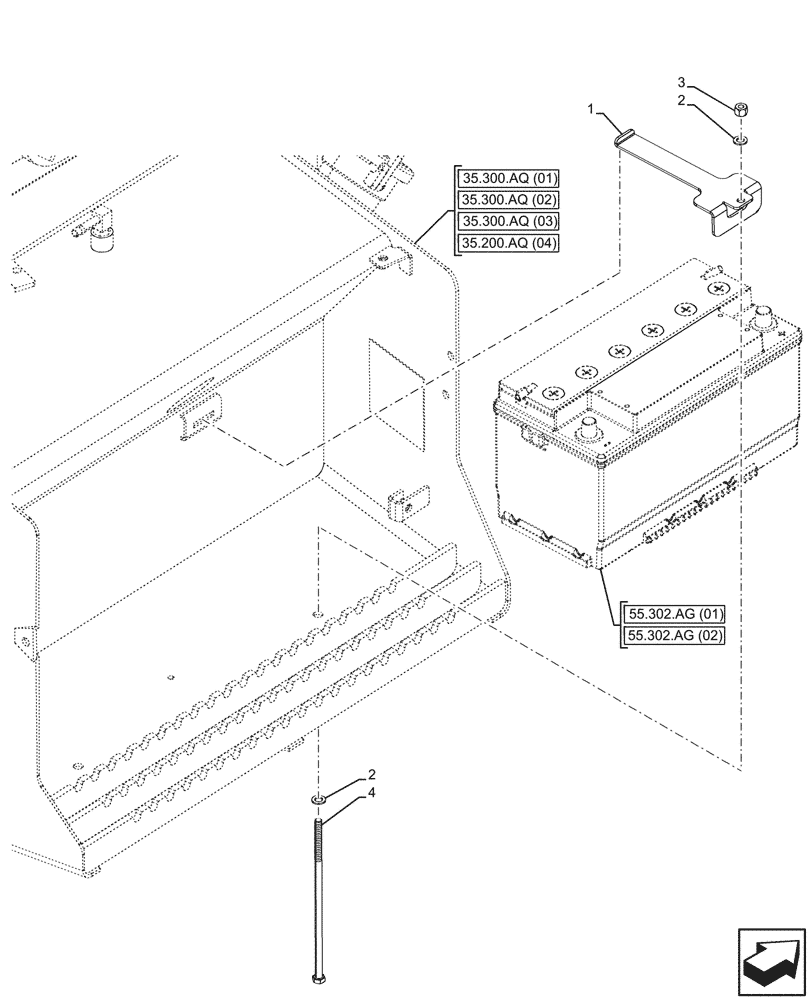 3
2
1
35.300.AQ (01)
35.300.AQ (02)
35.300.AQ (03)
35.200.AQ (04)
55.302.AG (01)
55.302.AG (02)
2
4