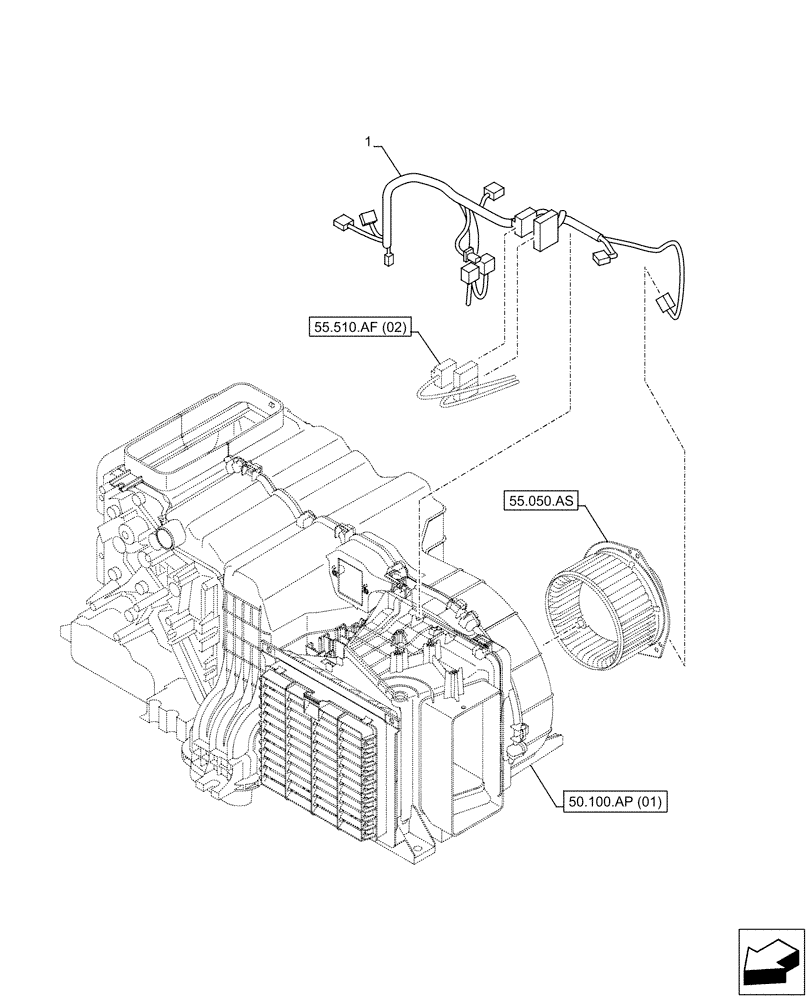 1

55.510.AF (02)

55.050.AS

50.100.AP (01)