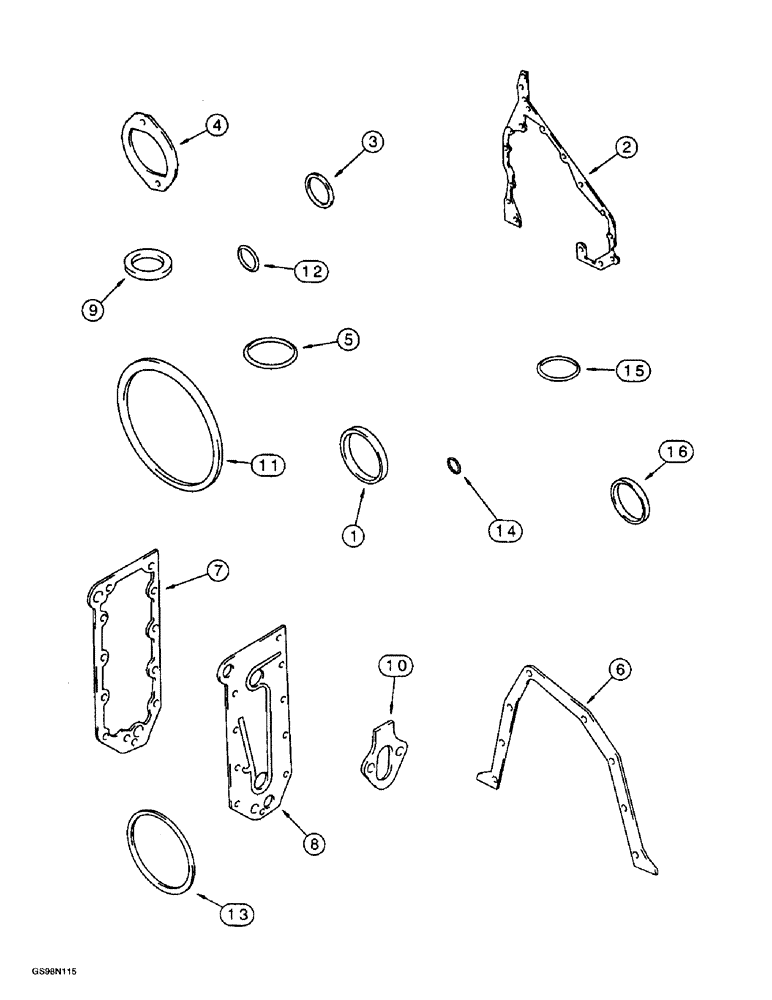 4
3
2
9
12
5
15
11
1
14
16
7
10
6
8
13
GS98N115