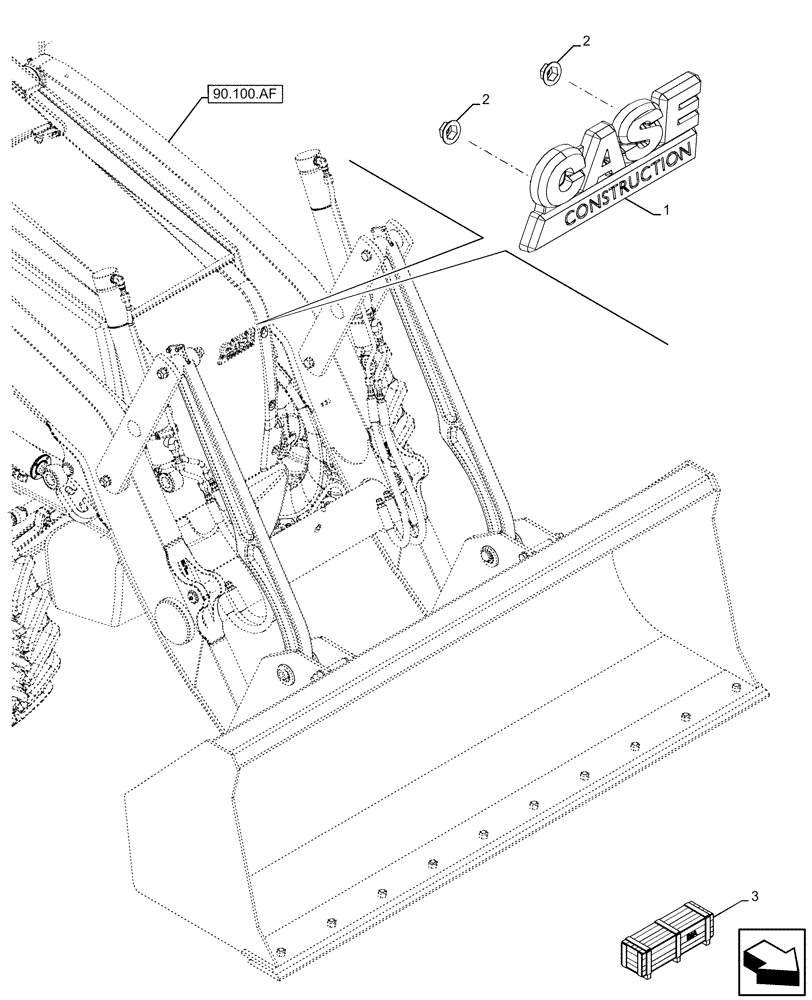 90.100.AF

2

2

CASE
CONSTRUCTION

1

3