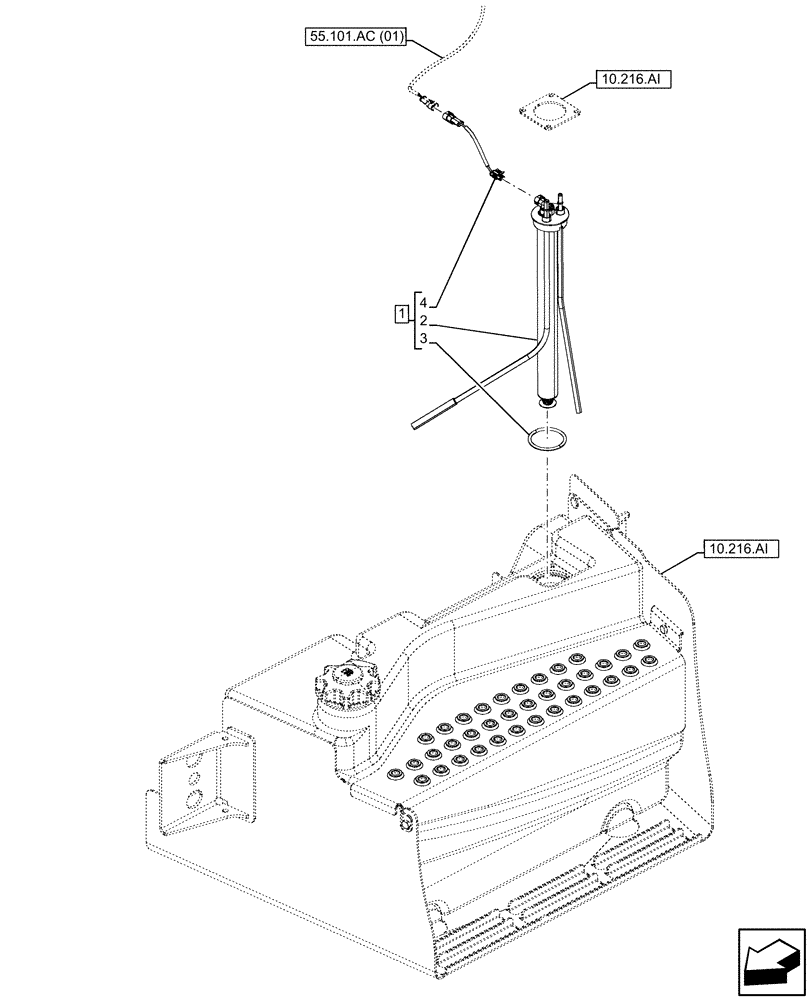 55.101.AC (01)
10.216.AI
1
4
2
3
10.216.AI