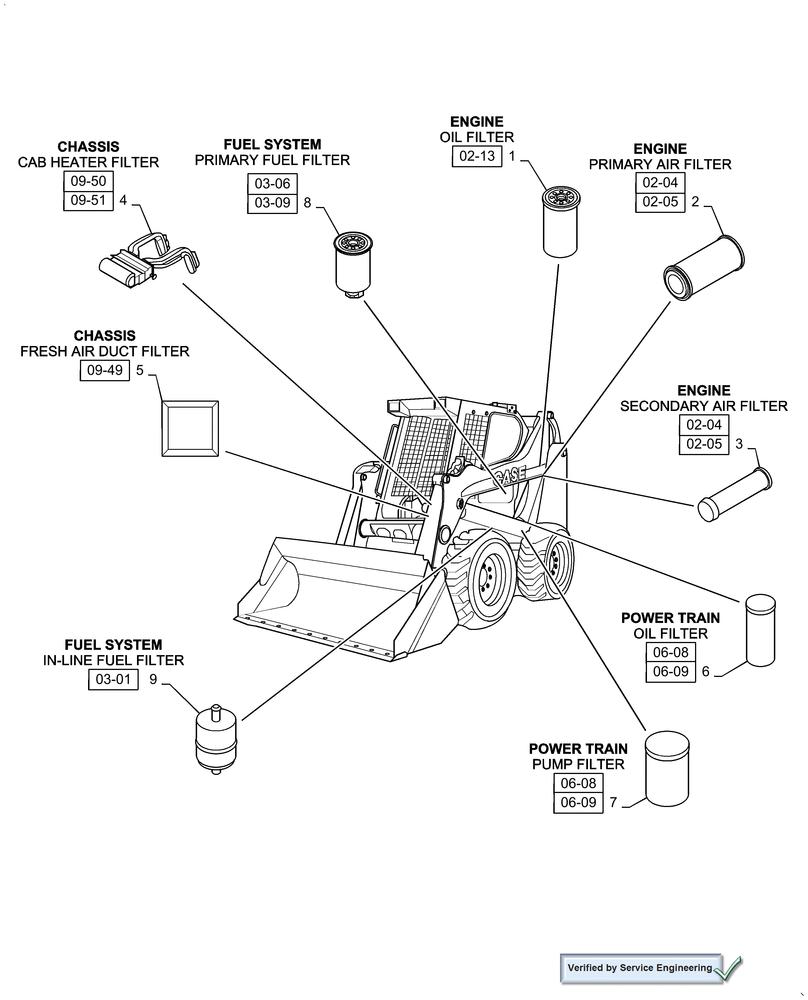 CHASSIS
CAB HEATER FILTER
09-50
09-51 4

FUEL SYSTEM
PRIMARY FUEL FILTER
03-06
03-09 8

ENGINE
OIL FILTER
02-13 1

ENGINE
PRIMARY AIR FILTER
02-04
02-05 2

CHASSIS
FRESH AIR DUCT FILTER
09-49 5

ENGINE
SECONDARY AIR FILTER
02-04
02-05 3

CASE

POWER TRAIN
OIL FILTER
06-08
06-09 6

FUEL SYSTEM
IN-LINE FUEL FILTER
03-01 9

POWER TRAIN
PUMP FILTER
06-08
06-09 7

Verified by Service Engineering