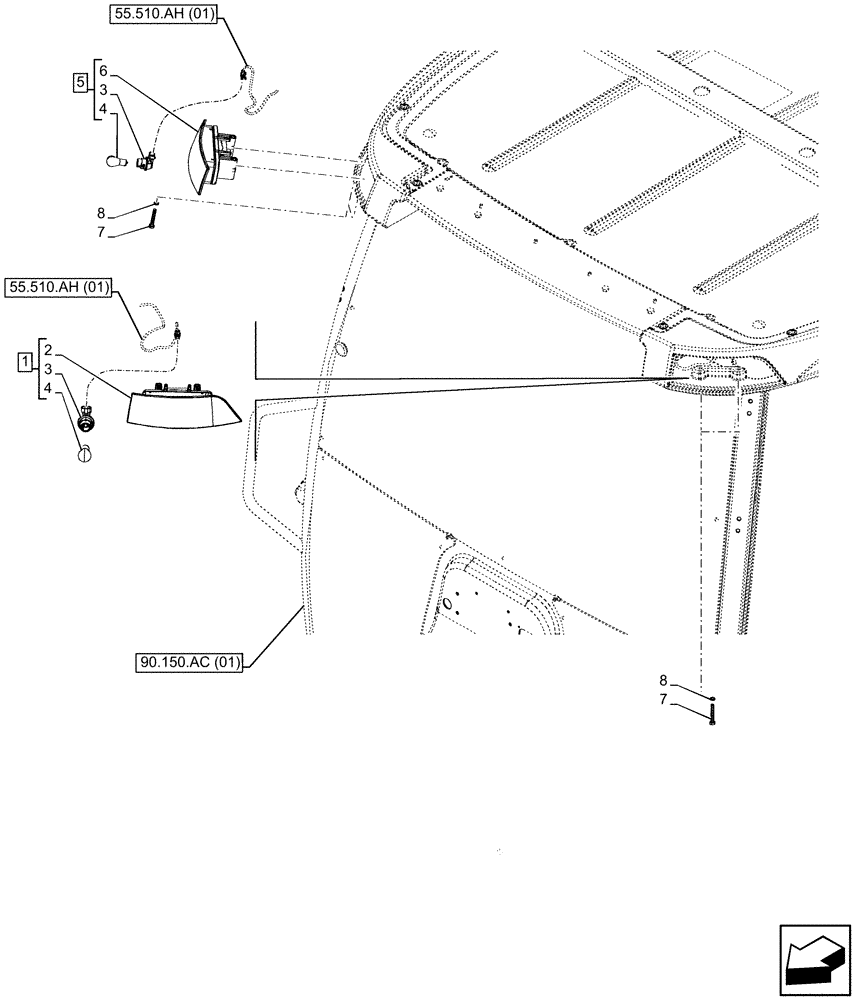 55.510.AH (01)

5
6
3
4

8
7

55.510.AH (01)

1
2
3
4

90.150.AC (01)

8
7