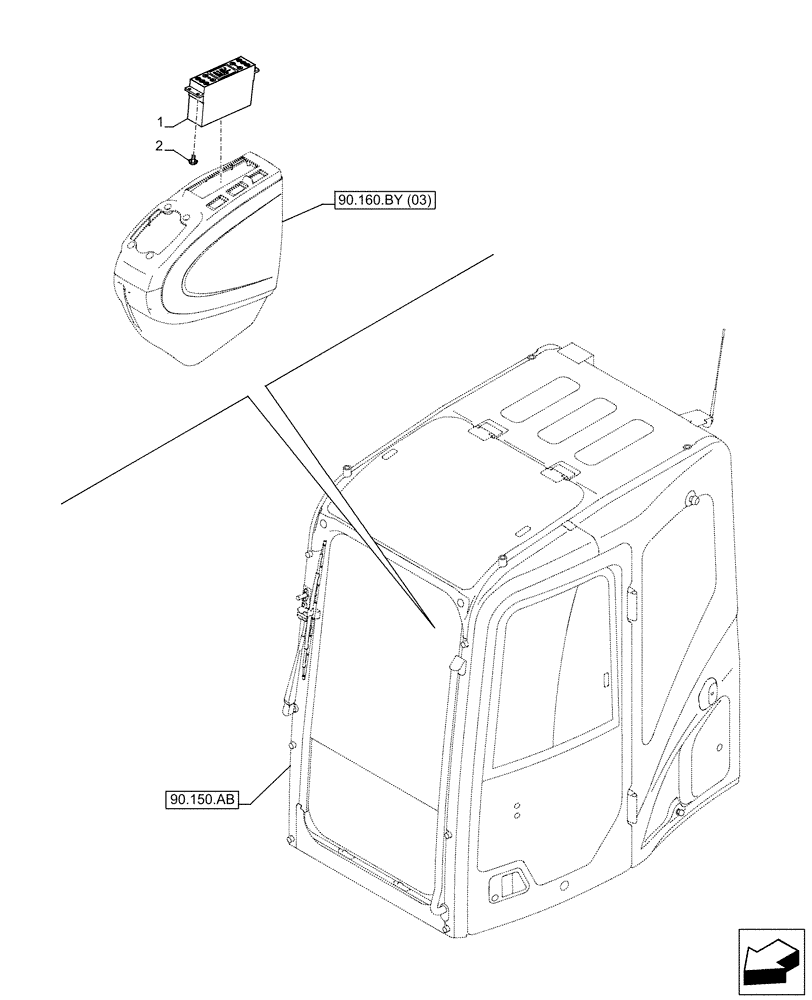 1
2
90.160.BY (03)
90.150.AB