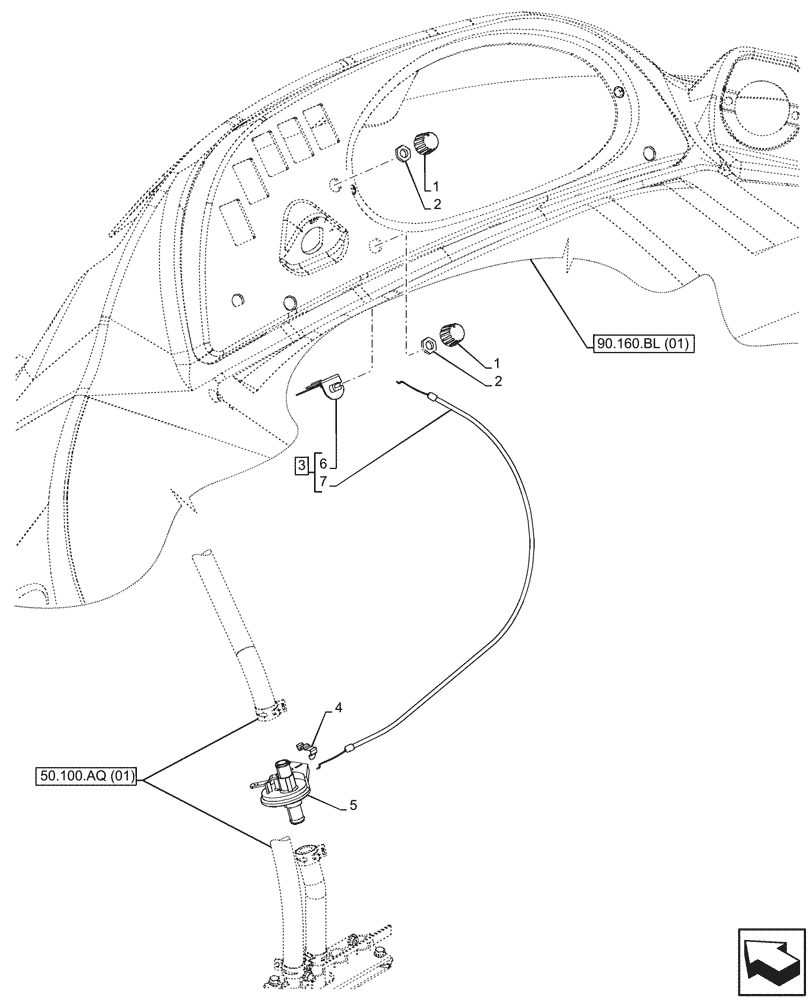 1
2
90.160.BL (01)
1
2
3
6
7
4
50.100.AQ (01)
5