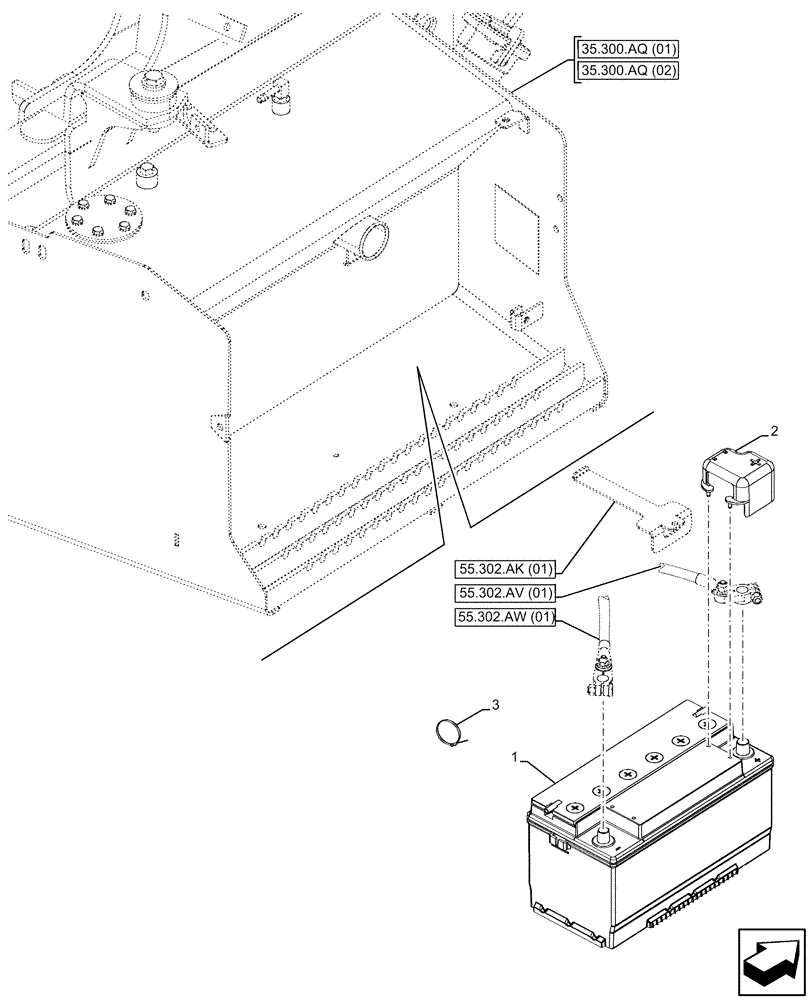 35.300.AQ (01)
35.300.AQ (02)

2

55.302.AK (01)
55.302.AV (01)
55.302.AW (01)

3

1