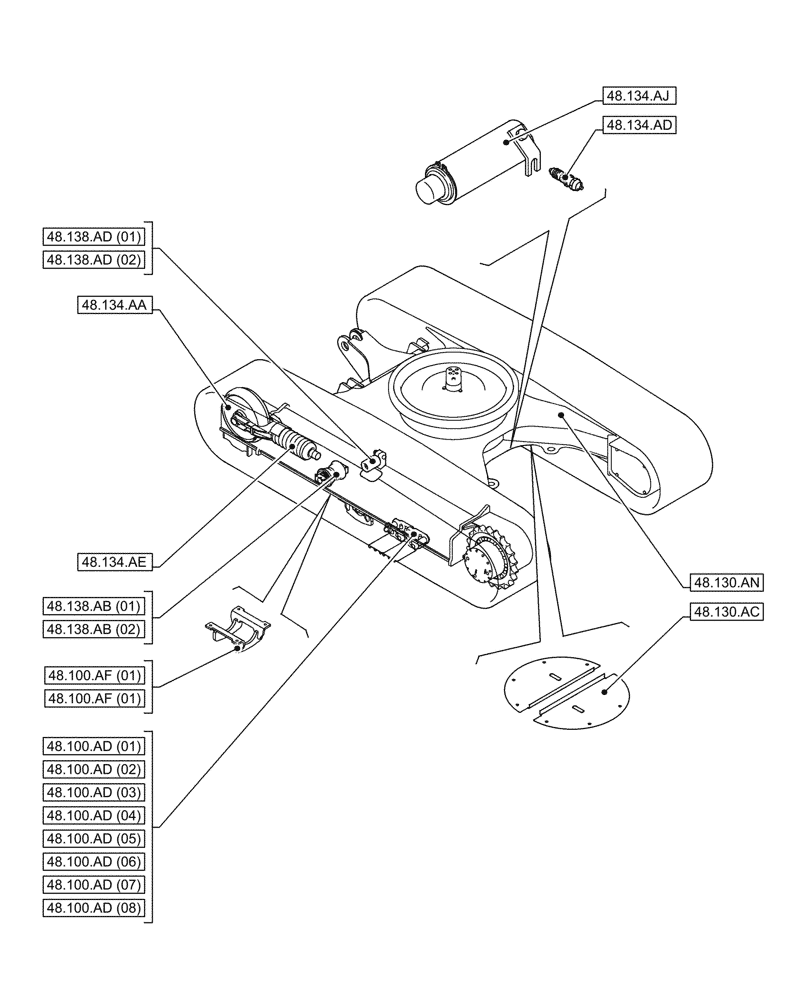 48.134.AJ
48.134.AD
48.138.AD (01)
48.138.AD (02)
48.134.AA
48.134.AE
48.138.AB (01)
48.138.AB (02)
48.100.AF (01)
48.100.AF (01)
48.100.AD (01)
48.100.AD (02)
48.100.AD (03)
48.100.AD (04)
48.100.AD (05)
48.100.AD (06)
48.100.AD (07)
48.100.AD (08)
48.130.AN
48.130.AC