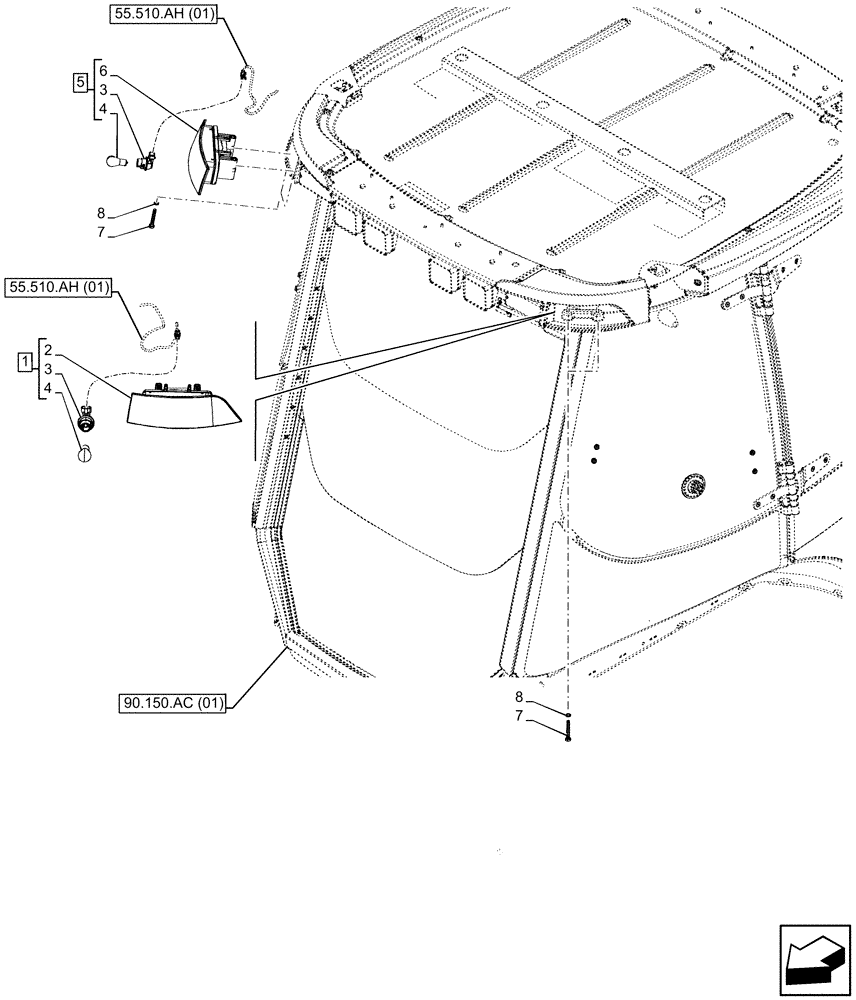 55.510.AH (01)
5
6
3
4
8
7
55.510.AH (01)
1
2
3
4
90.150.AC (01)
8
7