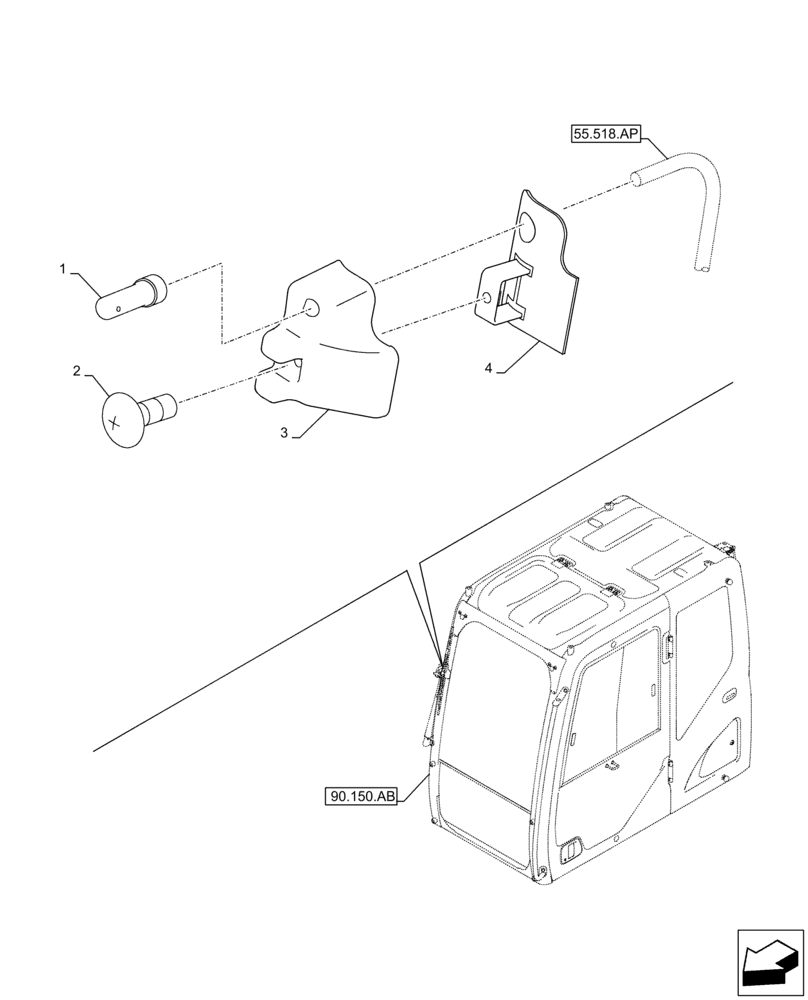 55.518.AP
1
2
3
4
90.150.AB