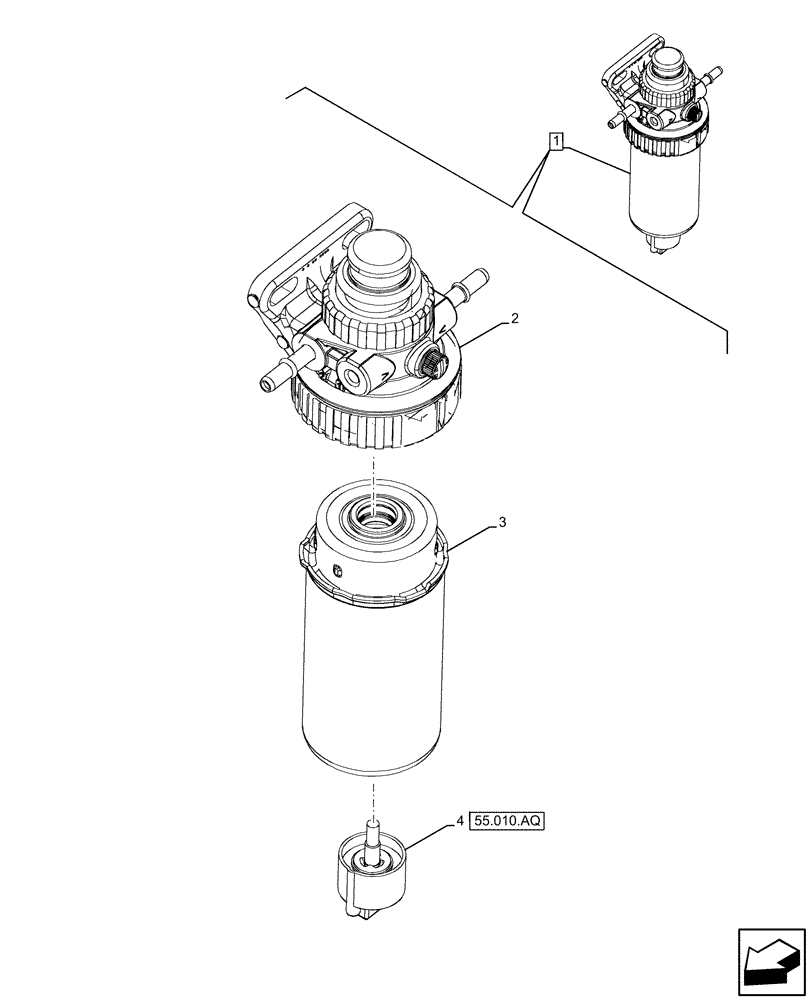 1

2

3

4 55.010.AQ