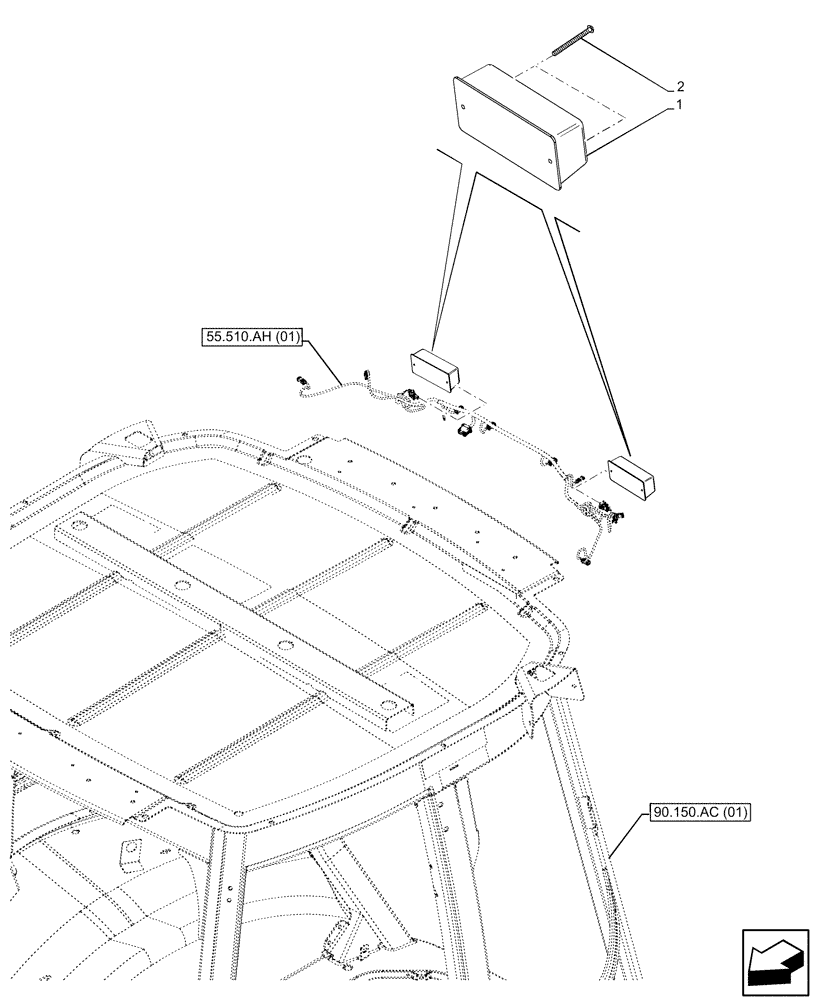 2
1
55.510.AH (01)
90.150.AC (01)