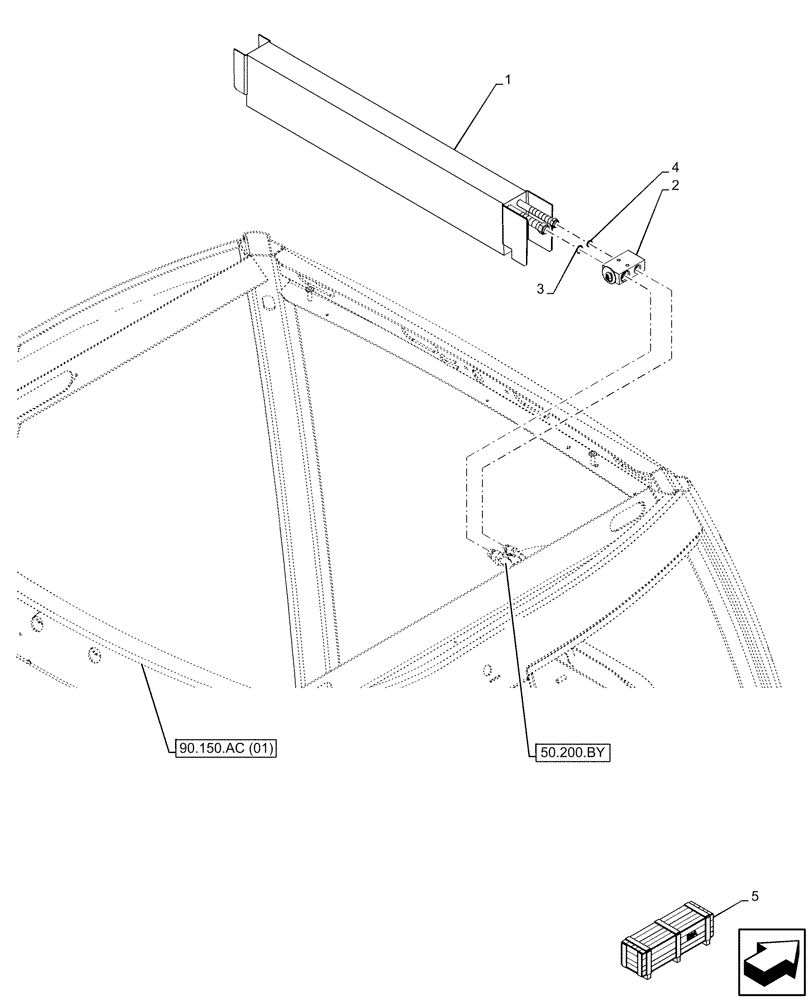 1

4

2

3

90.150.AC (01)

50.200.BY

5