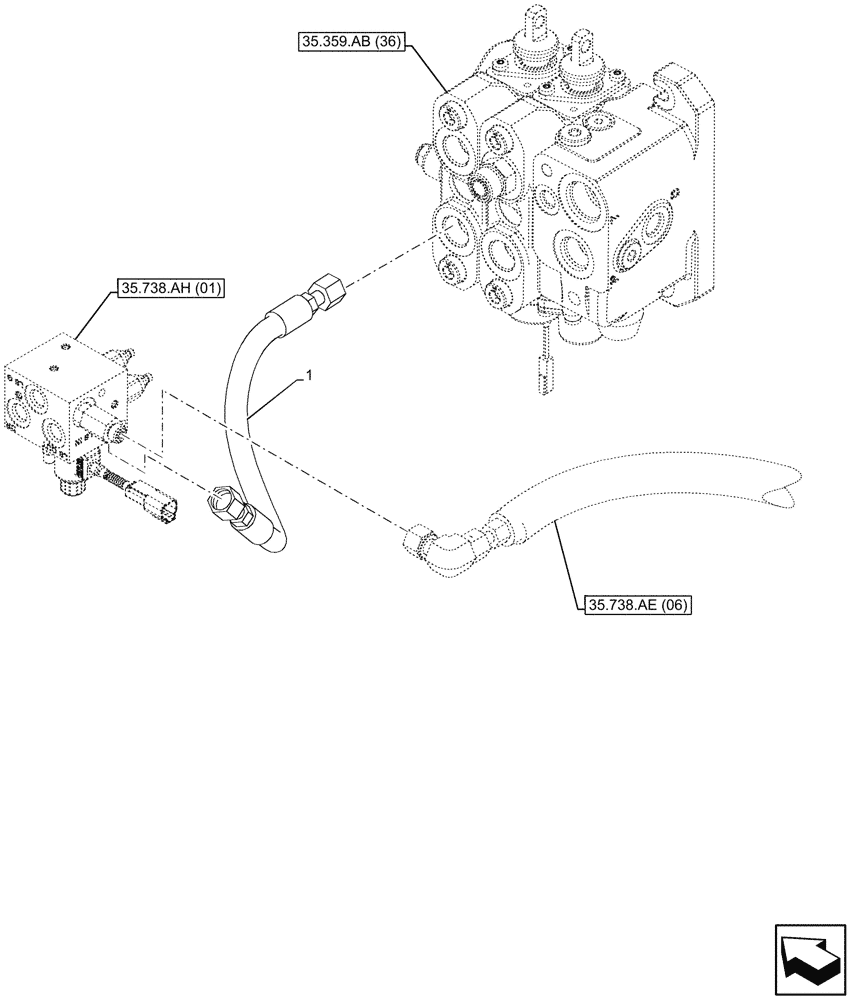 35.359.AB (36)

35.738.AH (01)

1

35.738.AE (06)