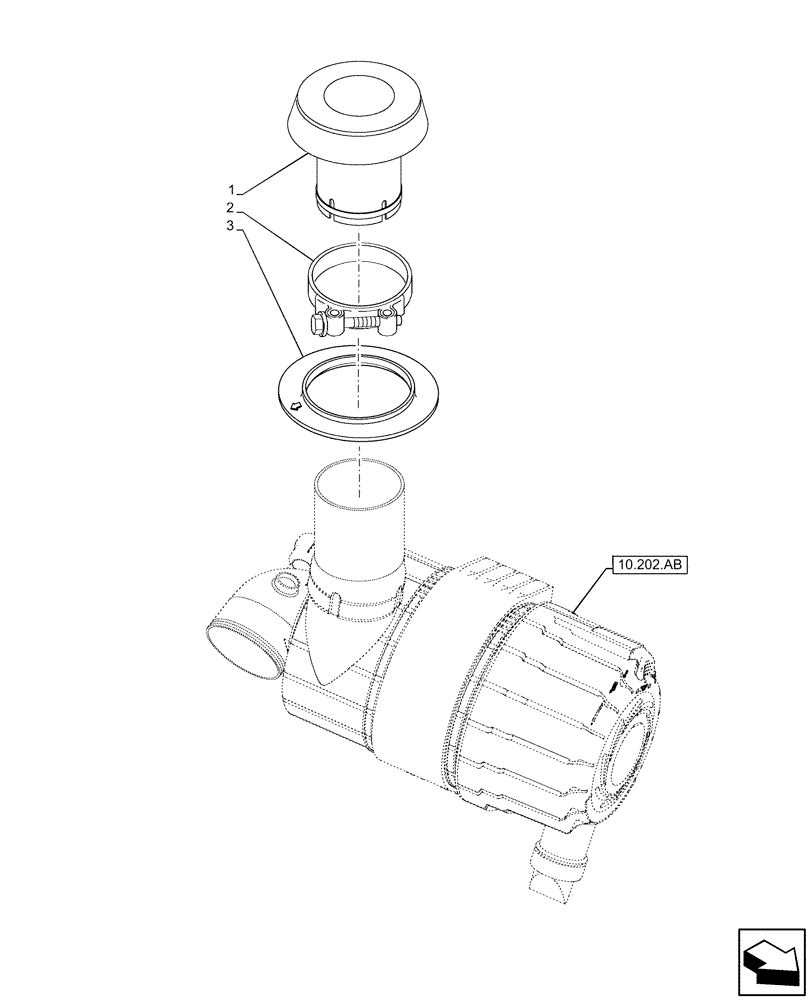 1
2
3
10.202.AB