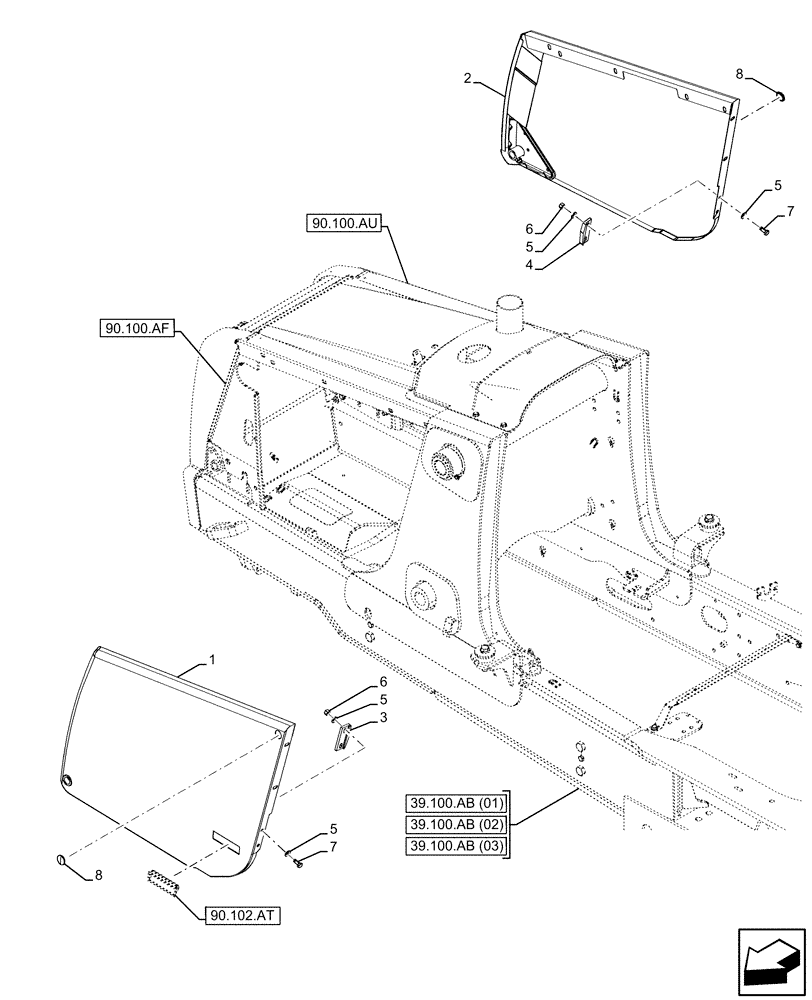 2
8
5
7
6
5
4
90.100.AU
90.100.AF
1
6
5
3
5
7
8
39.100.AB (01)
39.100.AB (02)
39.100.AB (03)
90.102.AT