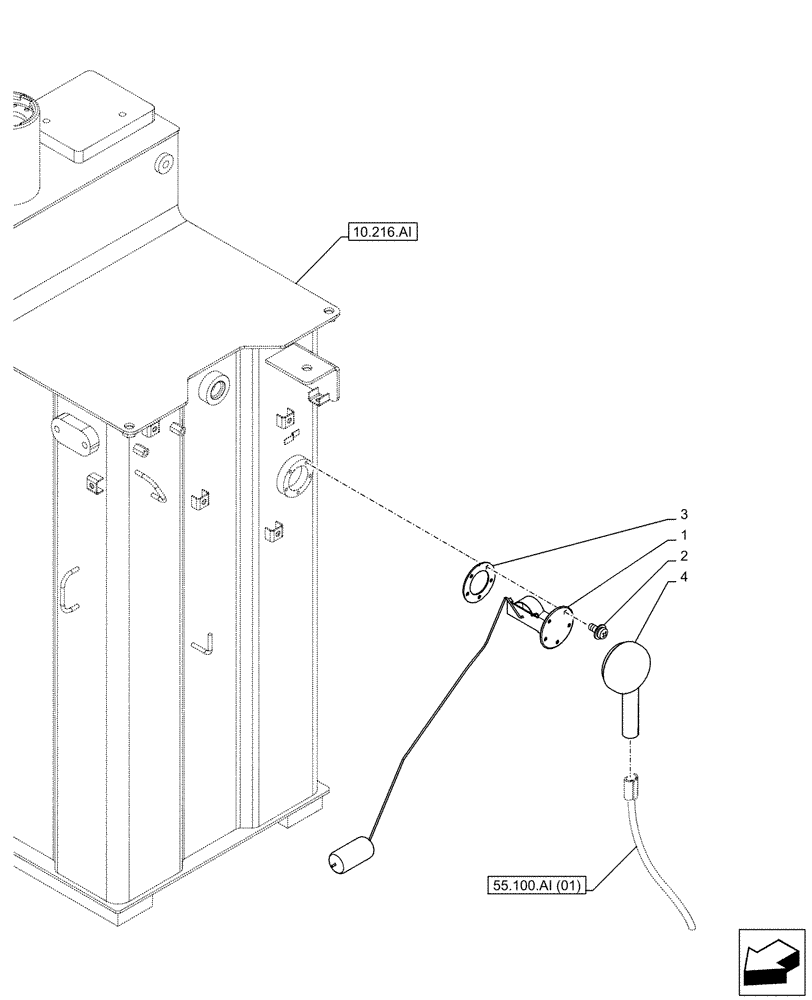 10.216.AI

3
1
2
4

55.100.AI (01)